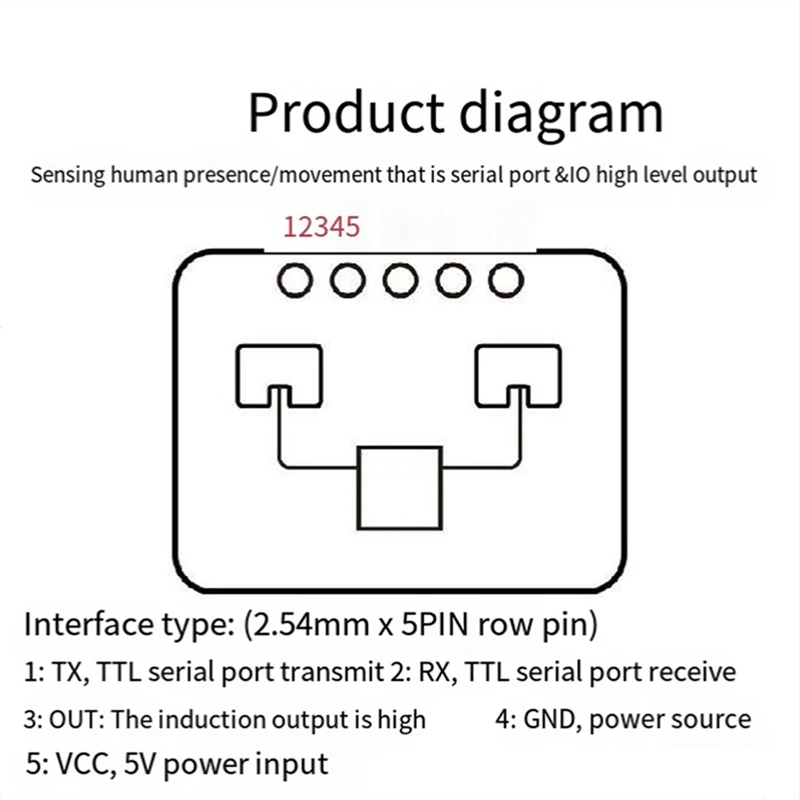 Product diagram

Sensing human presence/movement that is serial port &IO high level output

12345

Interface type: (2.54mm x 5PIN row pin)

1: TX, TTL serial port transmit 2: RX, TTL serial port receive

3: OUT: The induction output is high 4: GND, power source

5: VCC, 5V power input