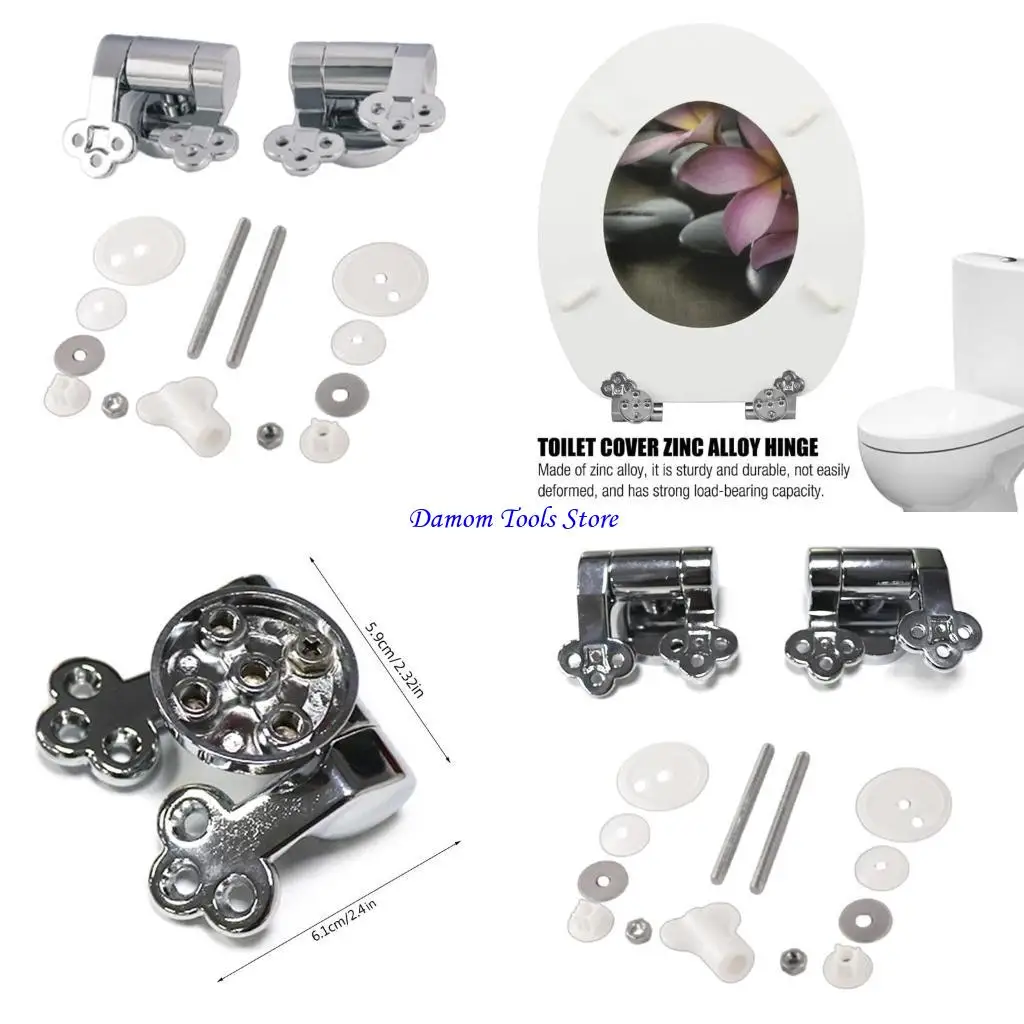 TOILET COVER ZINC ALLOY HINGE

Made of zinc alloy, it is sturdy and durable, not easily deformed, and has strong load-bearing capacity.

Damom Tools Store

5.9cm/2.32in

6.1cm/2.4in