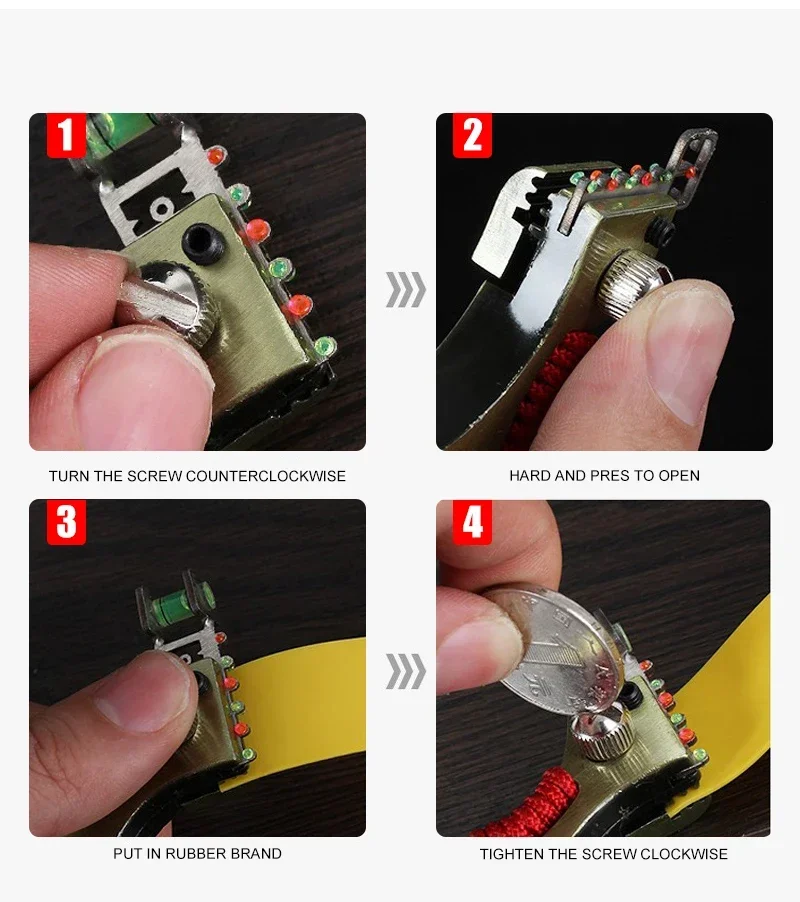 1

TURN THE SCREW COUNTERCLOCKWISE

2

HARD AND PRES TO OPEN

3

PUT IN RUBBER BRAND

4

TIGHTEN THE SCREW CLOCKWISE