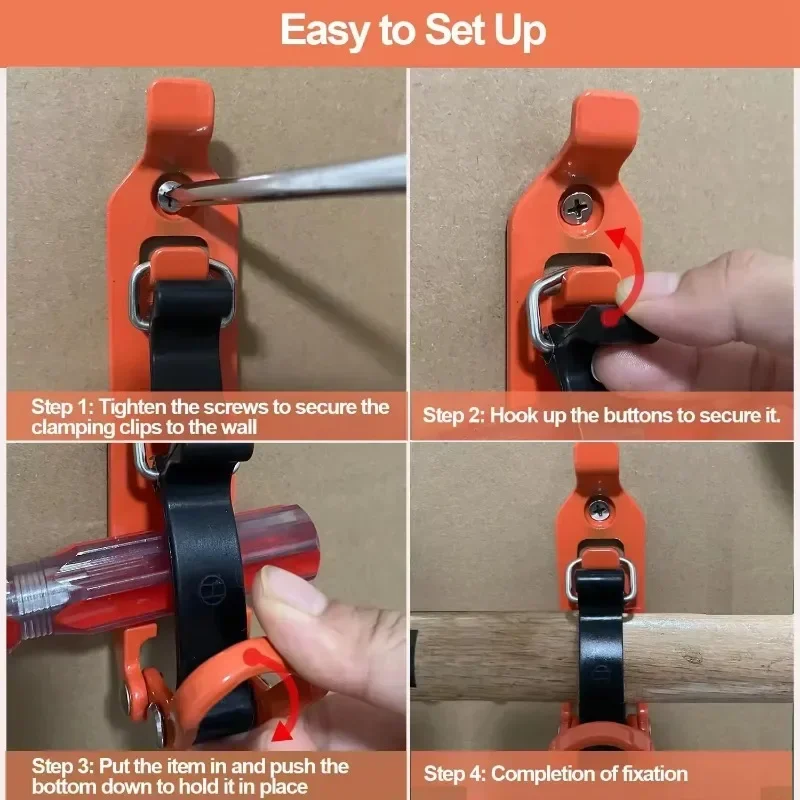 Easy to Set Up

Step 1: Tighten the screws to secure the clamping clips to the wall

Step 2: Hook up the buttons to secure it.

Step 3: Put the item in and push the bottom down to hold it in place

Step 4: Completion of fixation