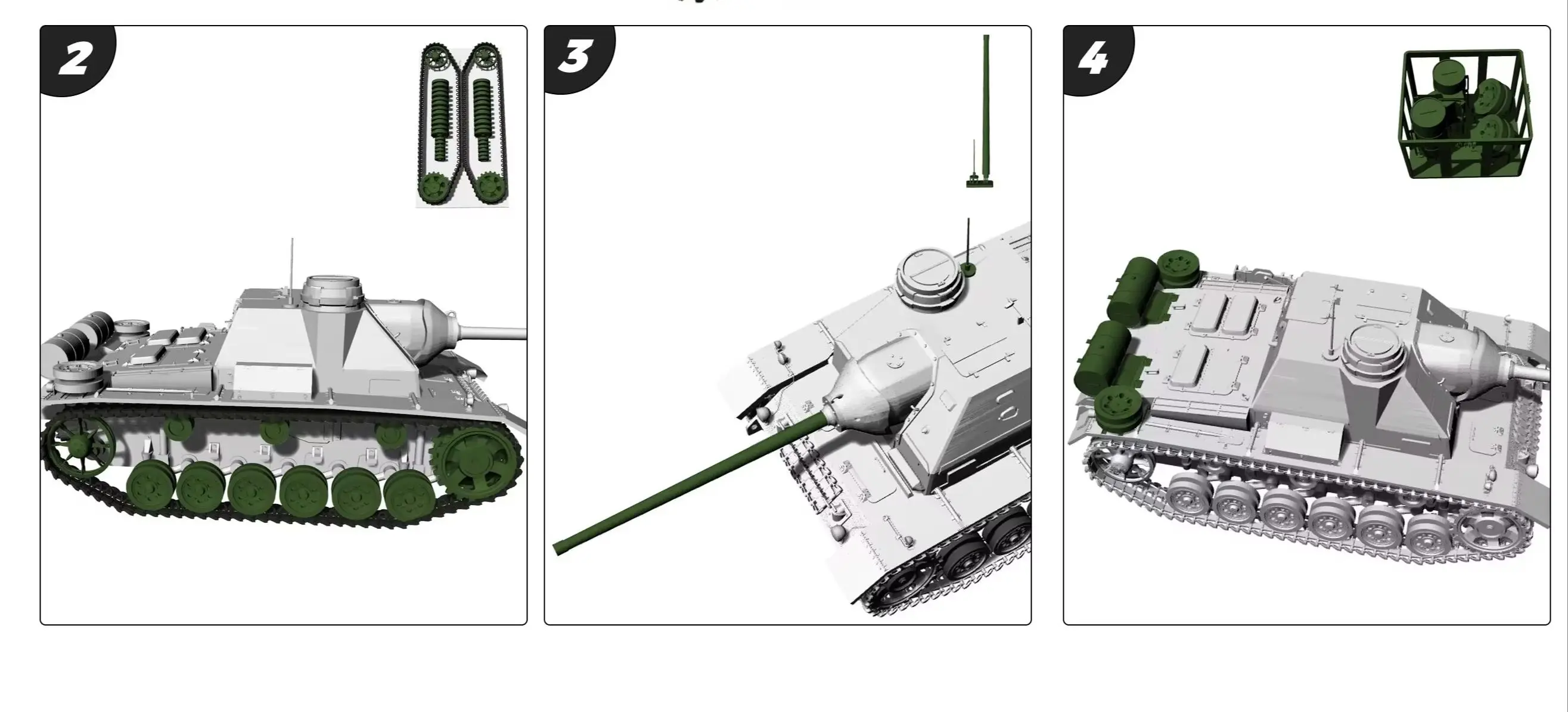 2

3

4