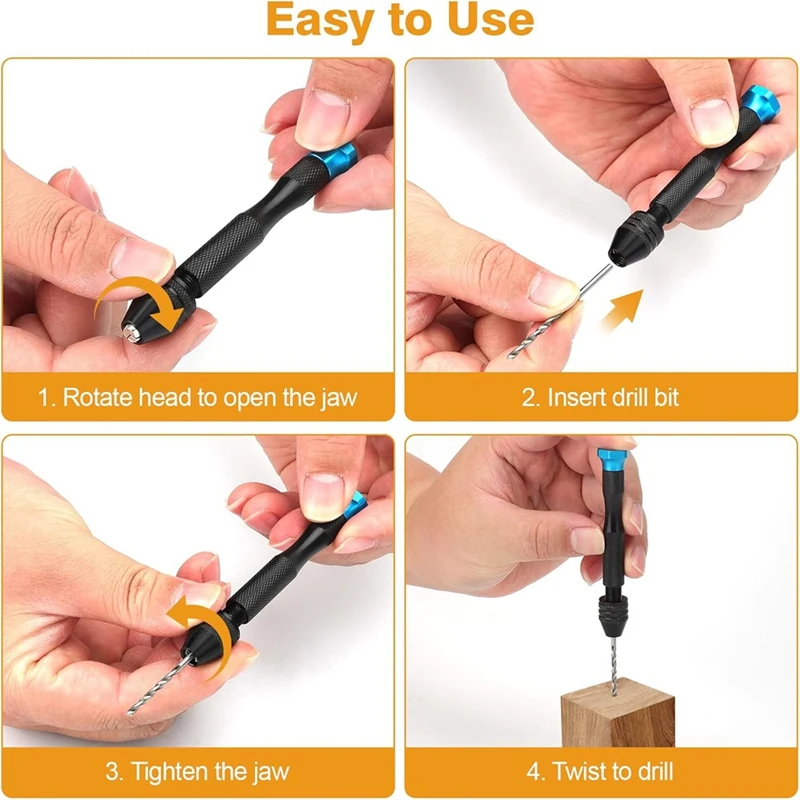 Easy to Use

1. Rotate head to open the jaw

2. Insert drill bit

3. Tighten the jaw

4. Twist to drill