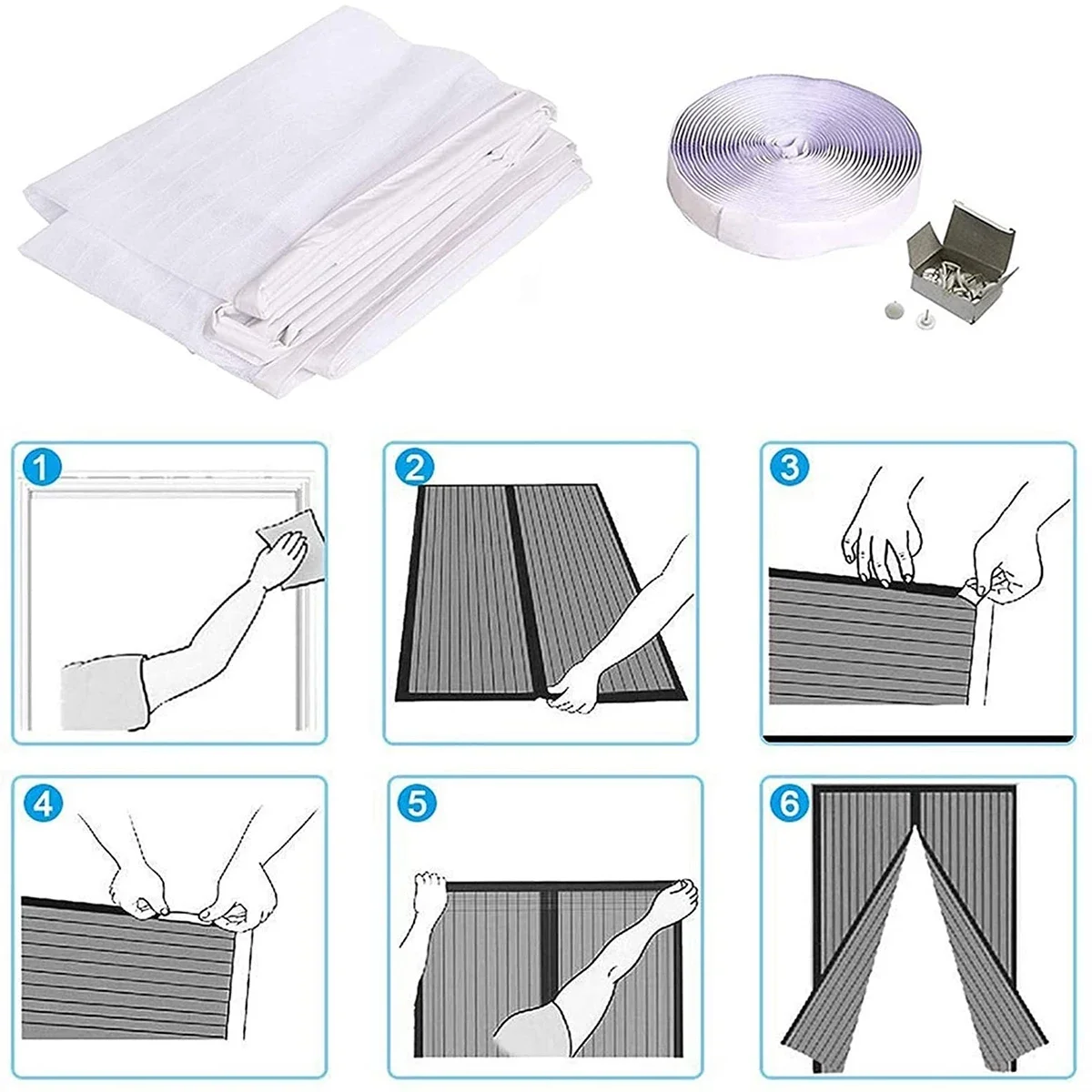 1
2
3
4
5
6