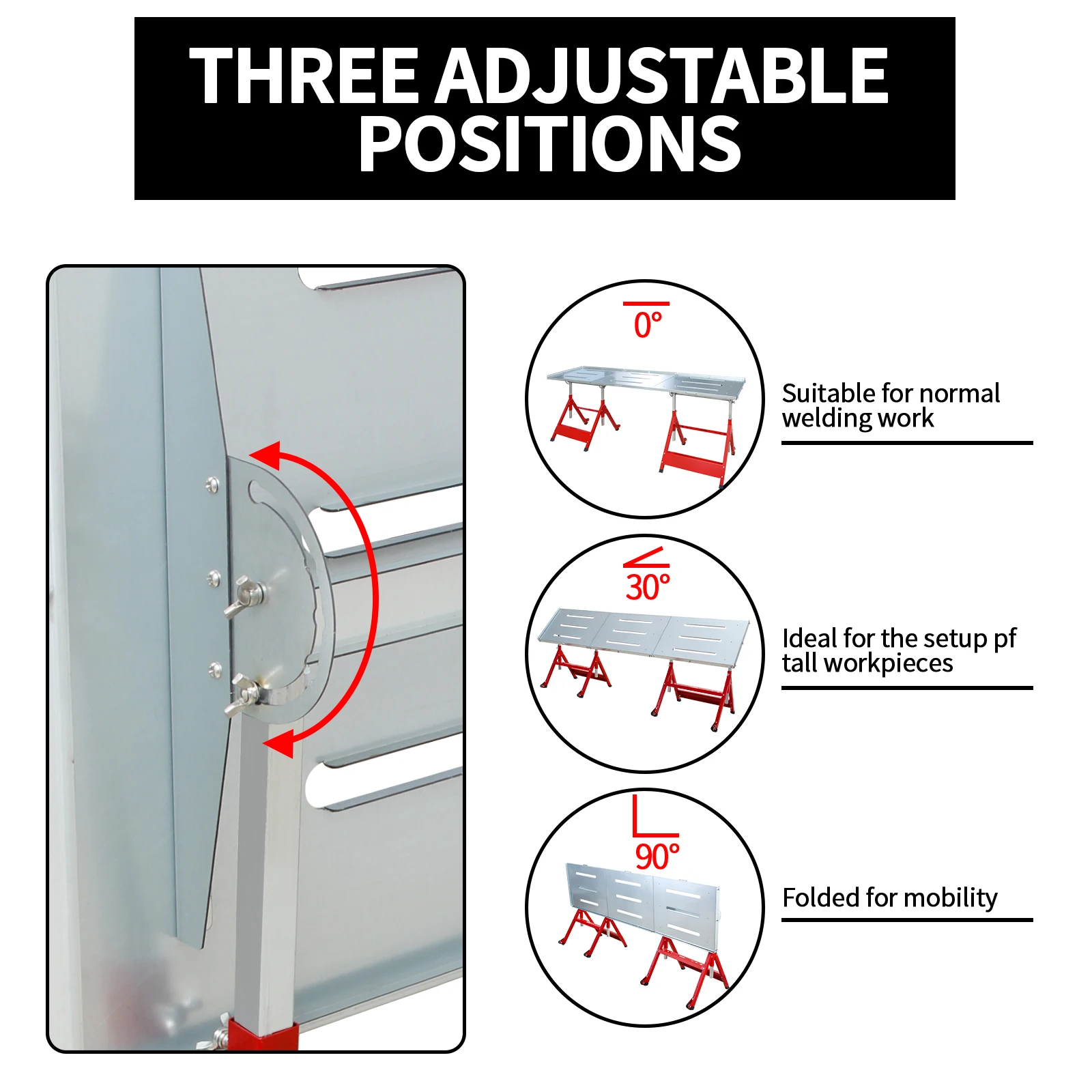 THREE ADJUSTABLE POSITIONS

0°

Suitable for normal welding work

30°

Ideal for the setup pf tall workpieces

90°

Folded for mobility