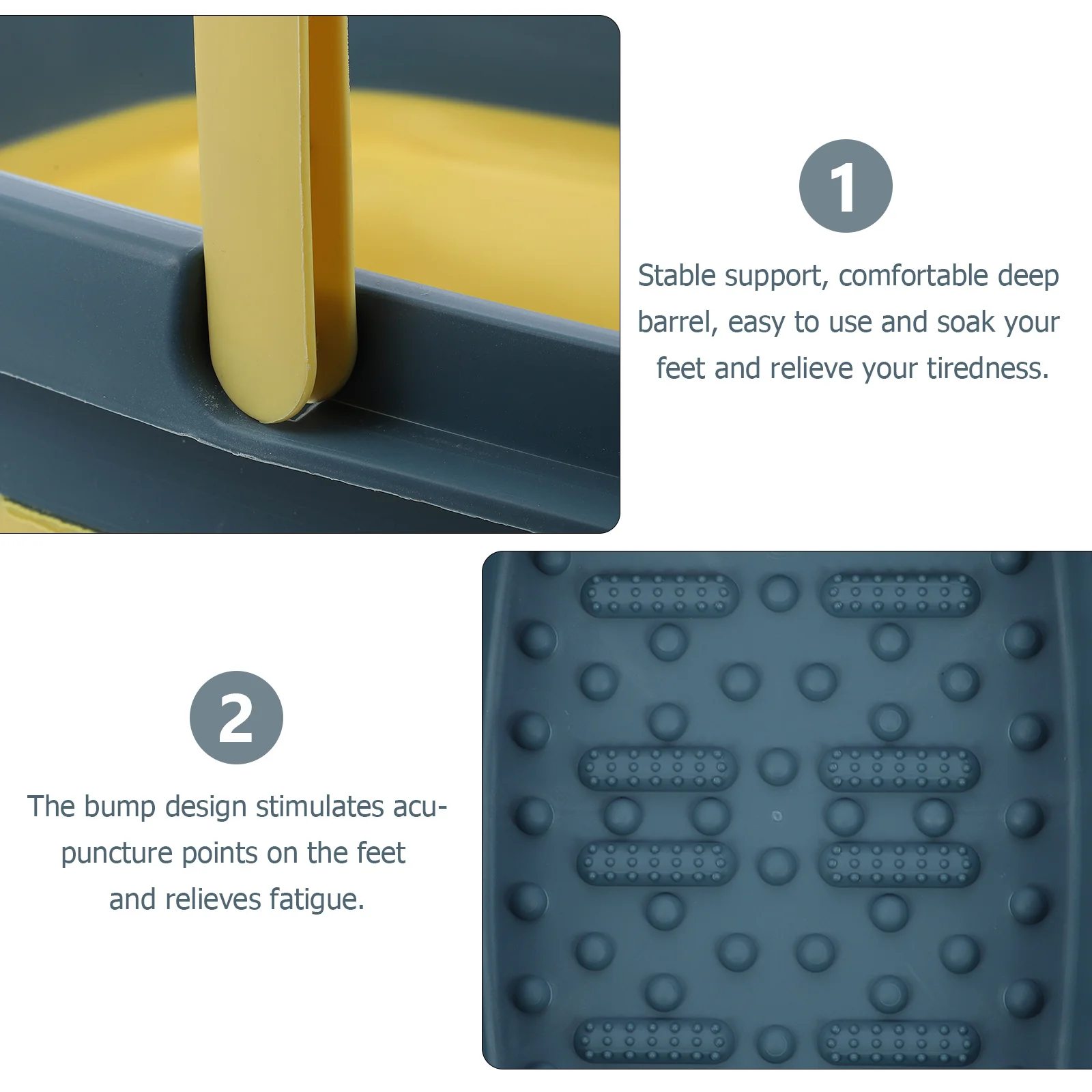 1

Stable support, comfortable deep barrel, easy to use and soak your feet and relieve your tiredness.

2

The bump design stimulates acupuncture points on the feet and relieves fatigue.