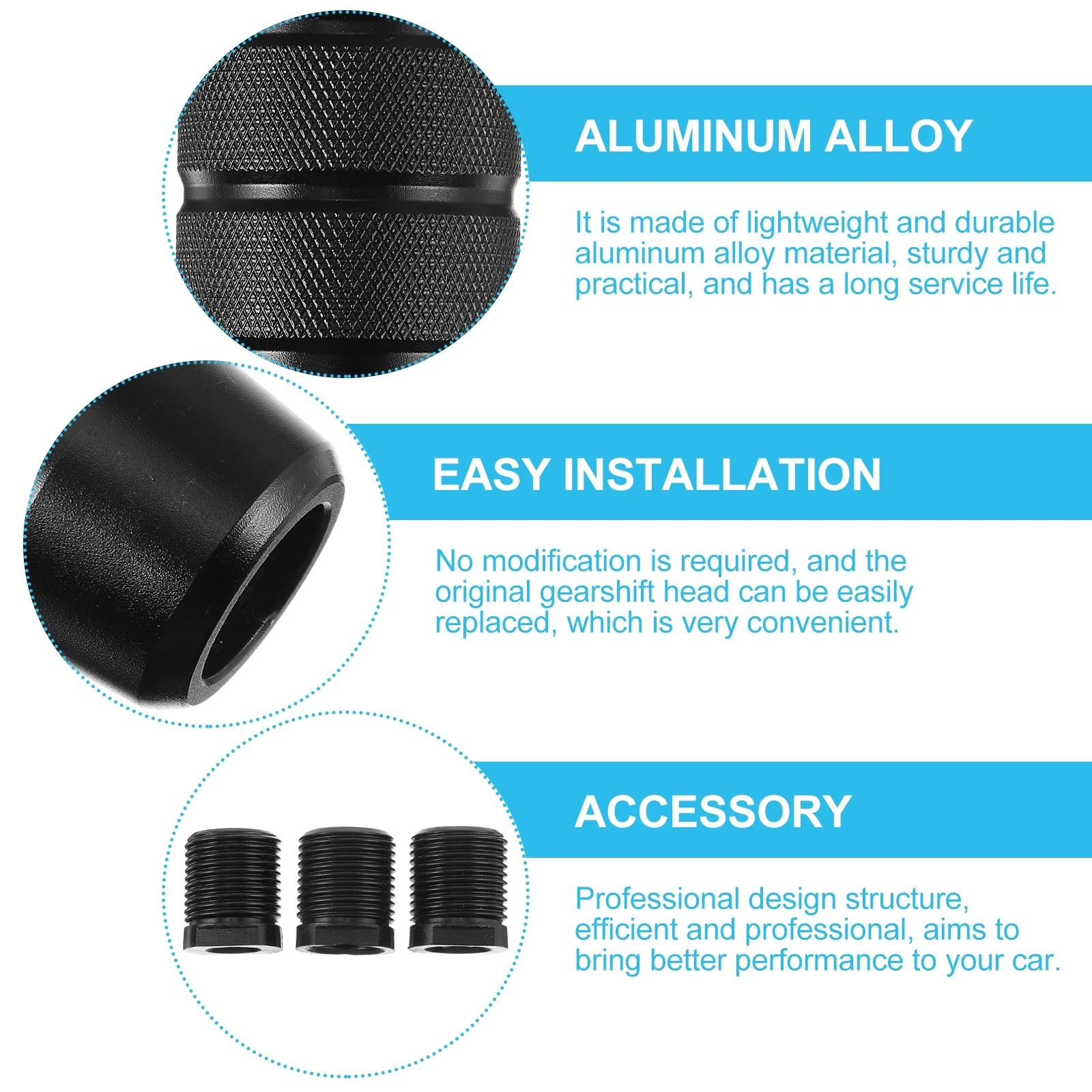 ALUMINUM ALLOY

It is made of lightweight and durable aluminum alloy material, sturdy and practical, and has a long service life.

EASY INSTALLATION

No modification is required, and the original gearshift head can be easily replaced, which is very convenient.

ACCESSORY

Professional design structure, efficient and professional, aims to bring better performance to your car.