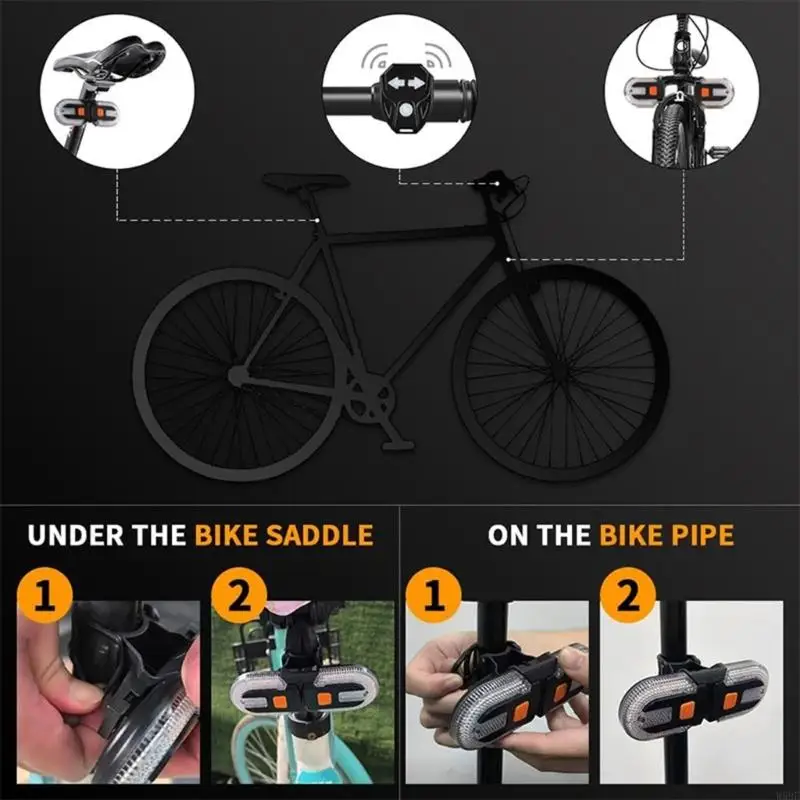 UNDER THE BIKE SADDLE

1

2

ON THE BIKE PIPE

1

2