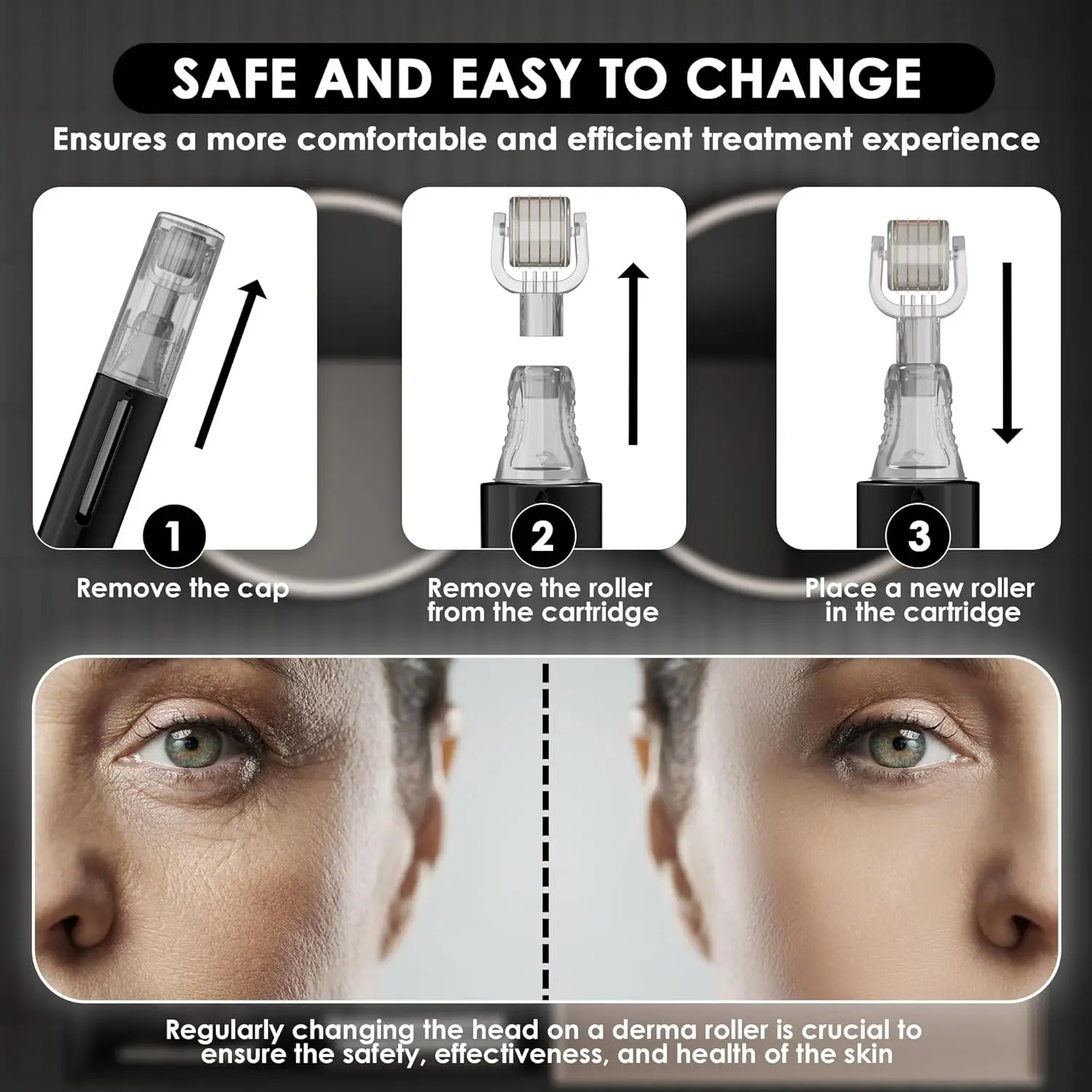 SAFE AND EASY TO CHANGE

Ensures a more comfortable and efficient treatment experience

1
Remove the cap

2
Remove the roller from the cartridge

3
Place a new roller in the cartridge

Regularly changing the head on a derma roller is crucial to ensure the safety, effectiveness, and health of the skin