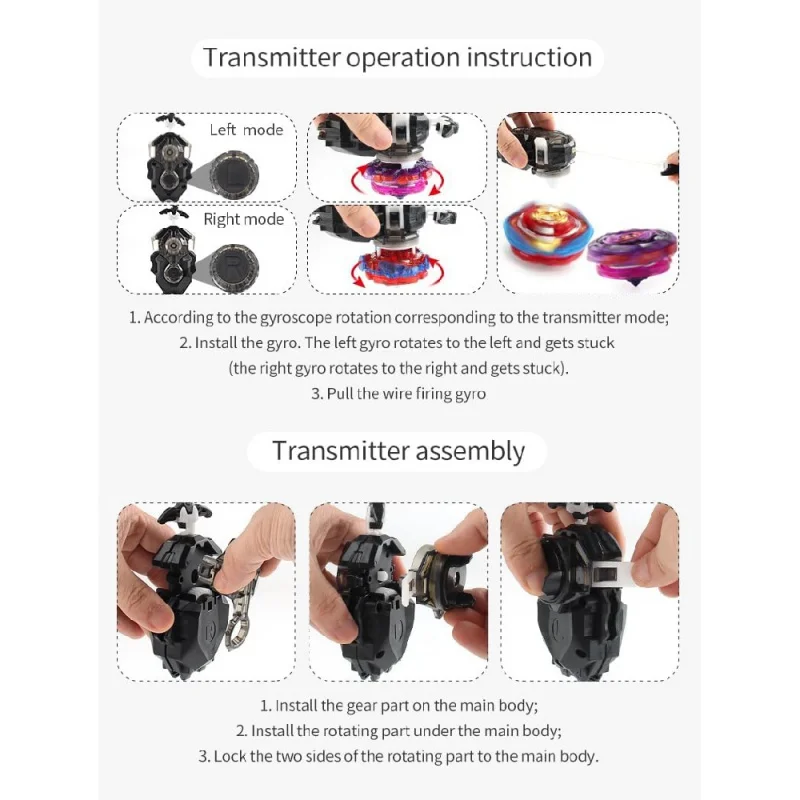 Transmitter operation instruction

Left mode

L

Right mode

R

1. According to the gyroscope rotation corresponding to the transmitter mode;
2. Install the gyro. The left gyro rotates to the left and gets stuck (the right gyro rotates to the right and gets stuck).
3. Pull the wire firing gyro

Transmitter assembly

1. Install the gear part on the main body;
2. Install the rotating part under the main body;
3. Lock the two sides of the rotating part to the main body.