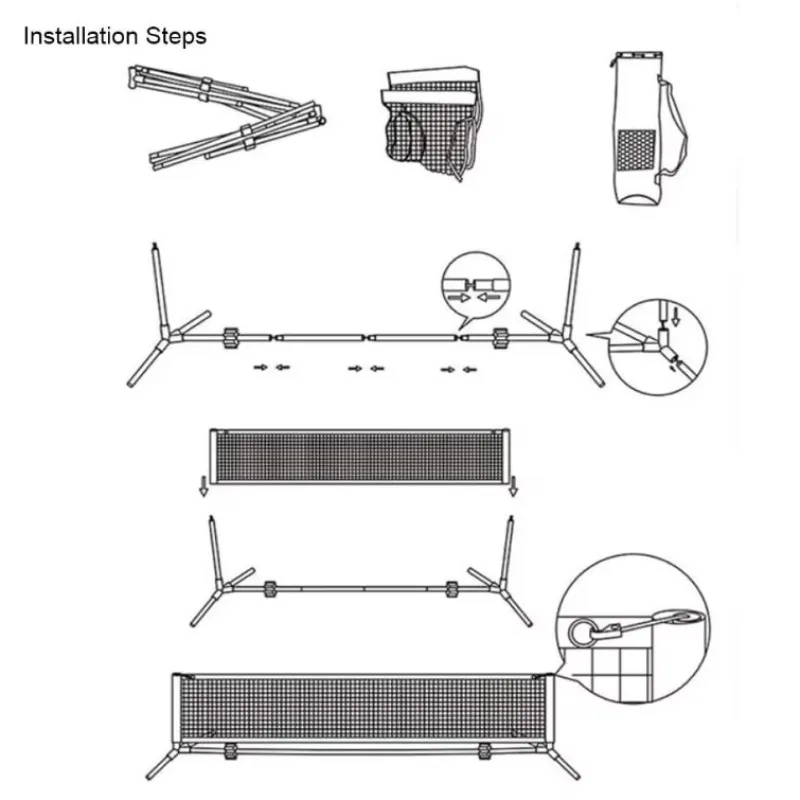 Installation Steps