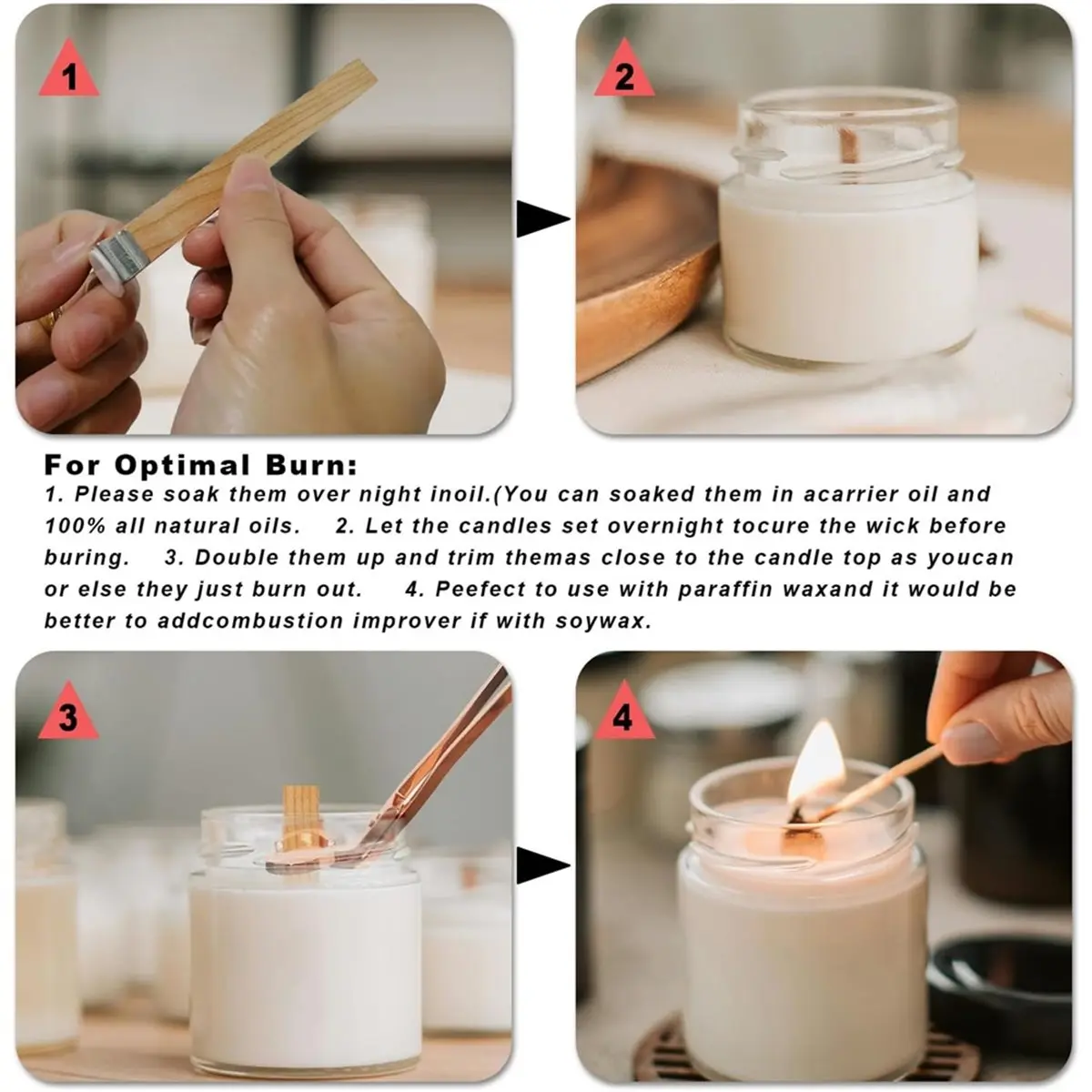 1

2

For Optimal Burn:
1. Please soak them over night inoil.(You can soaked them in acarrier oil and 100% all natural oils. 2. Let the candles set overnight tocure the wick before buring. 3. Double them up and trim themas close to the candle top as youcan or else they just burn out. 4. Peefect to use with paraffin waxand it would be better to addcombustion improver if with soywax.

3

4