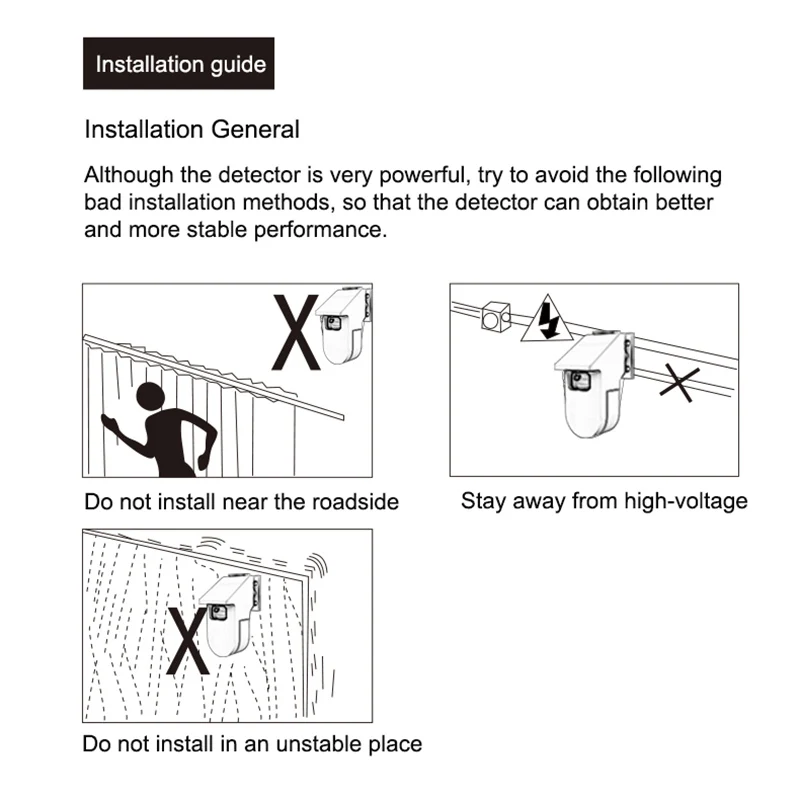 Installation guide

Installation General

Although the detector is very powerful, try to avoid the following bad installation methods, so that the detector can obtain better and more stable performance.

X

Do not install near the roadside

Stay away from high-voltage

X

Do not install in an unstable place