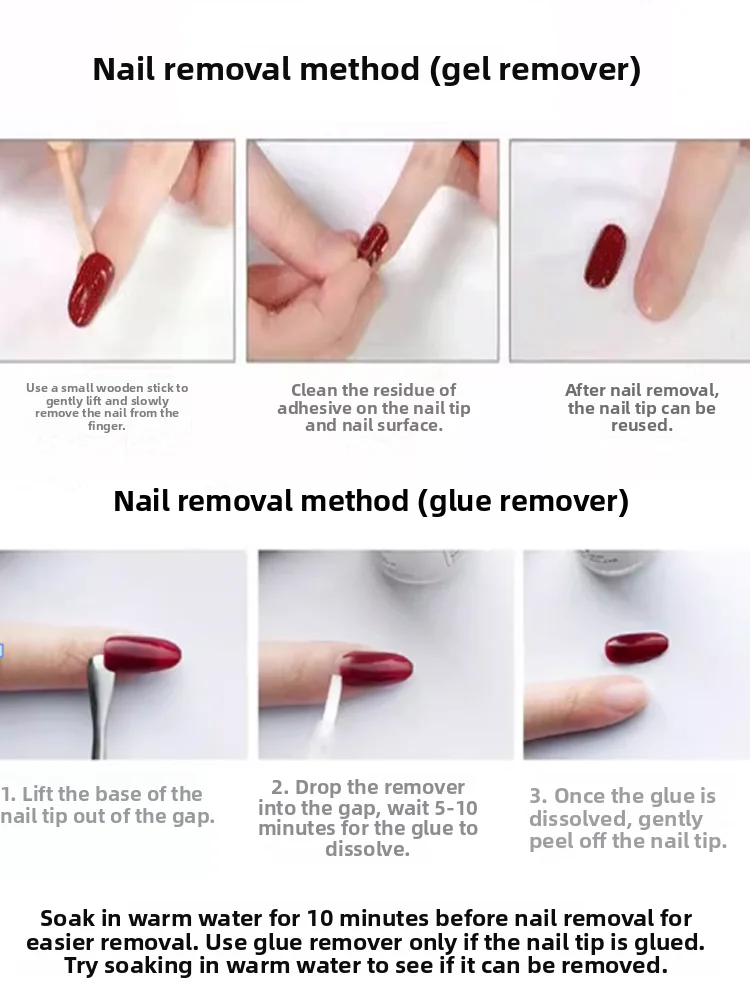 Nail removal method (gel remover)

Use a small wooden stick to gently lift and slowly remove the nail from the finger.

Clean the residue of adhesive on the nail tip and nail surface.

After nail removal, the nail tip can be reused.

Nail removal method (glue remover)

1. Lift the base of the nail tip out of the gap.

2. Drop the remover into the gap, wait 5-10 minutes for the glue to dissolve.

3. Once the glue is dissolved, gently peel off the nail tip.

Soak in warm water for 10 minutes before nail removal for easier removal. Use glue remover only if the nail tip is glued. Try soaking in warm water to see if it can be removed.