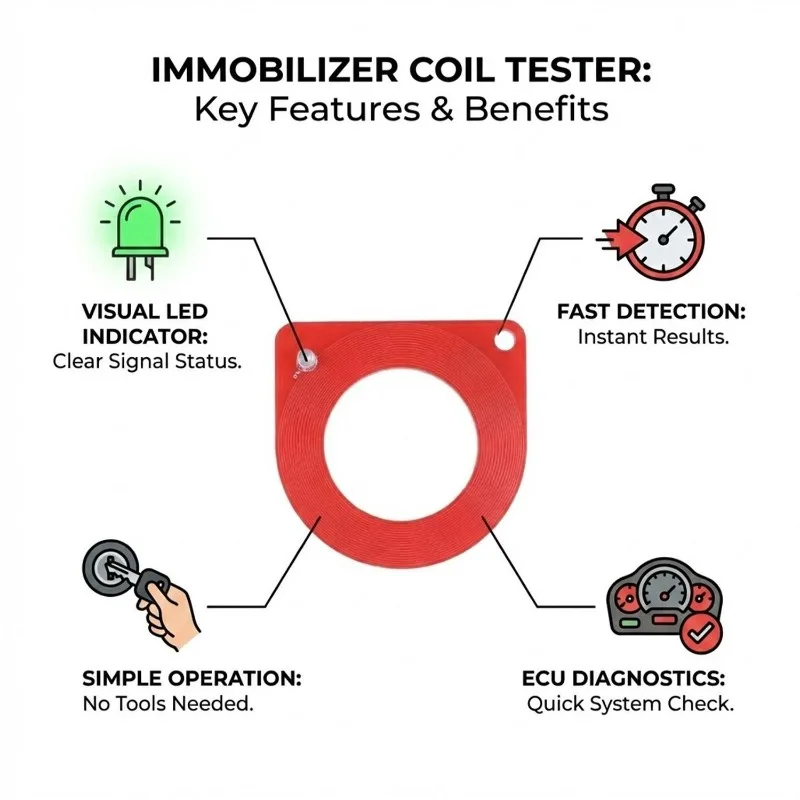 IMMOBILIZER COIL TESTER:
Key Features & Benefits

VISUAL LED INDICATOR:
Clear Signal Status.

FAST DETECTION:
Instant Results.

SIMPLE OPERATION:
No Tools Needed.

ECU DIAGNOSTICS:
Quick System Check.