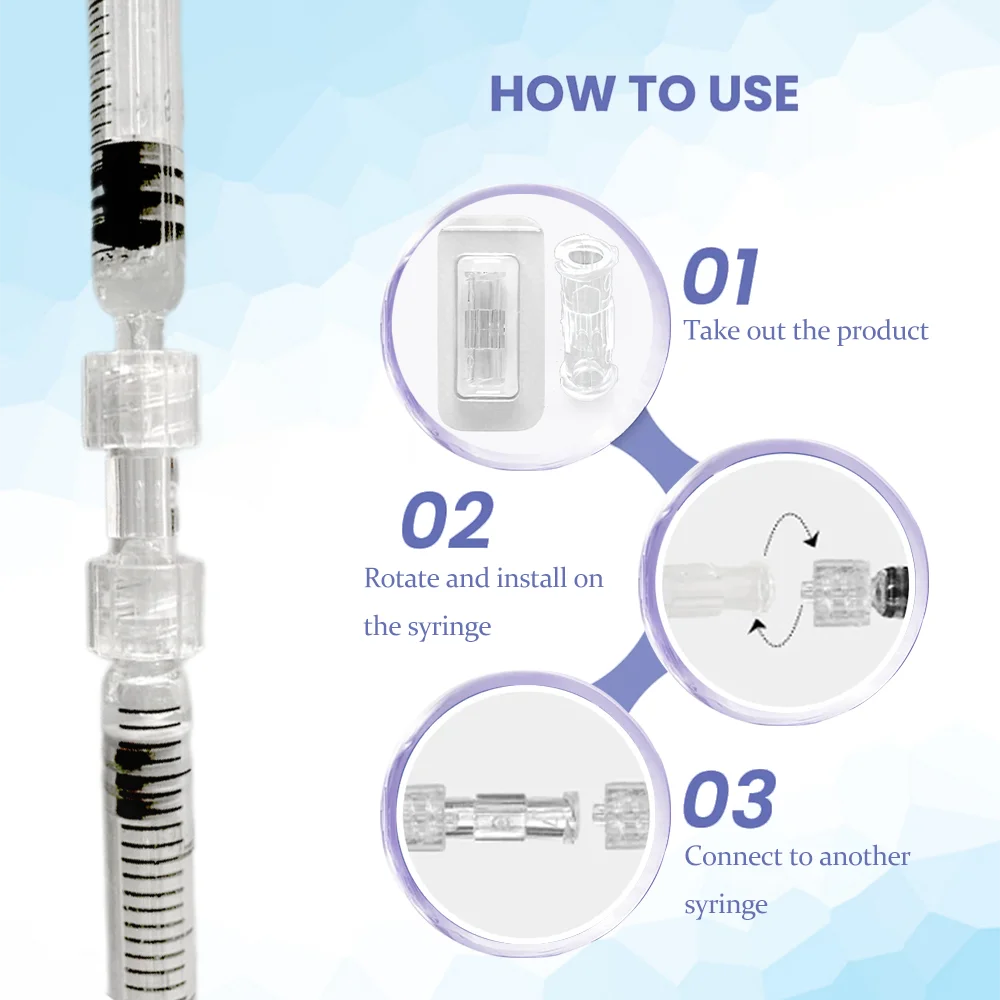 HOW TO USE

01
Take out the product

02
Rotate and install on the syringe

03
Connect to another syringe