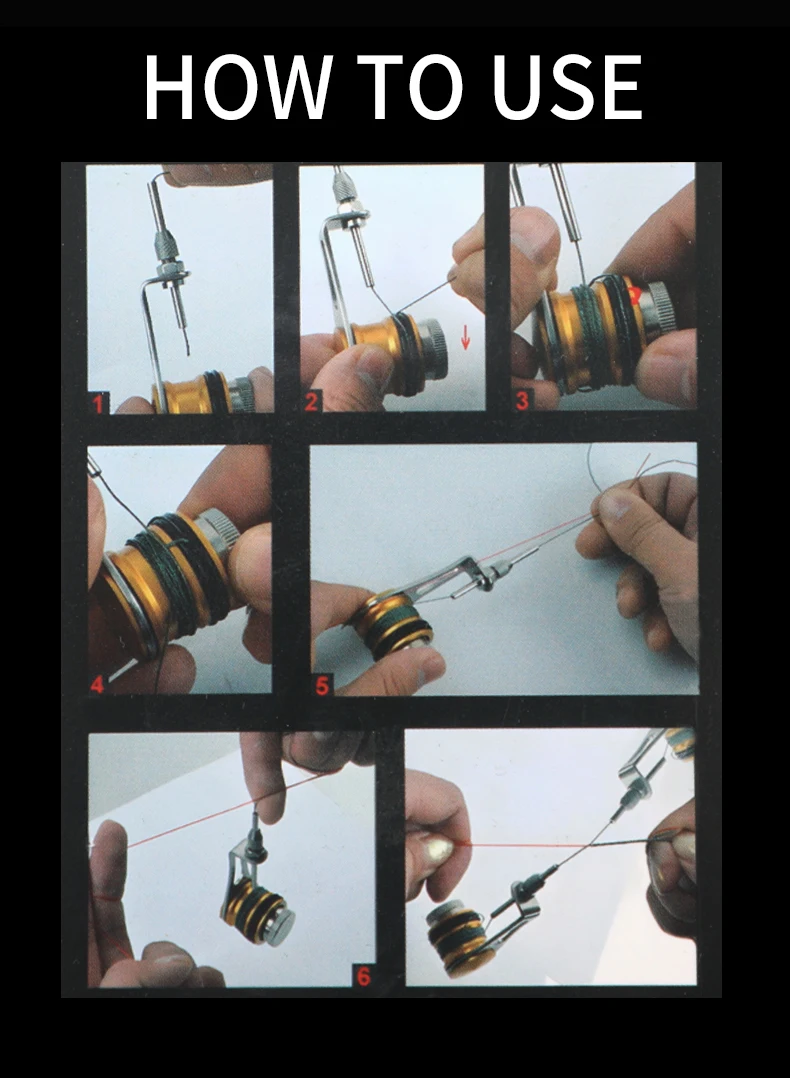 HOW TO USE

1

2

3

4

5

6