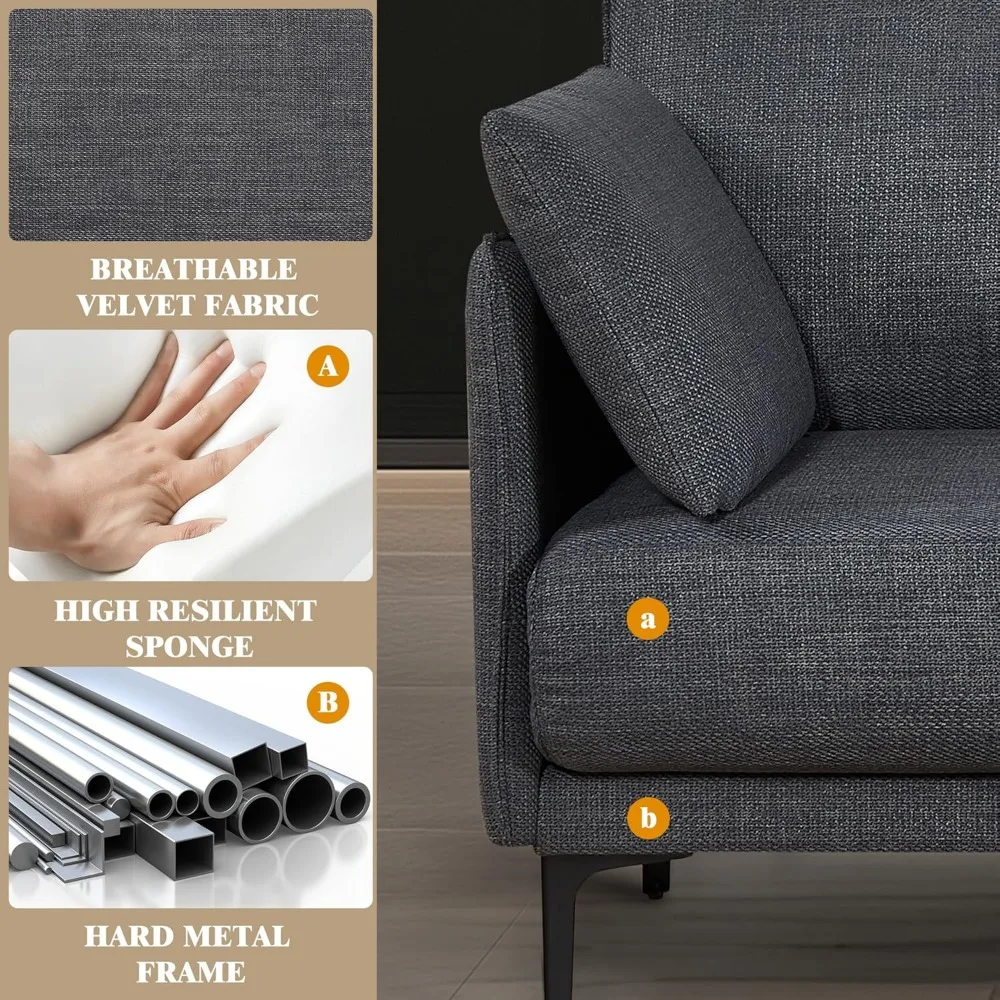 BREATHABLE VELVET FABRIC

A

HIGH RESILIENT SPONGE

B

HARD METAL FRAME

a

b