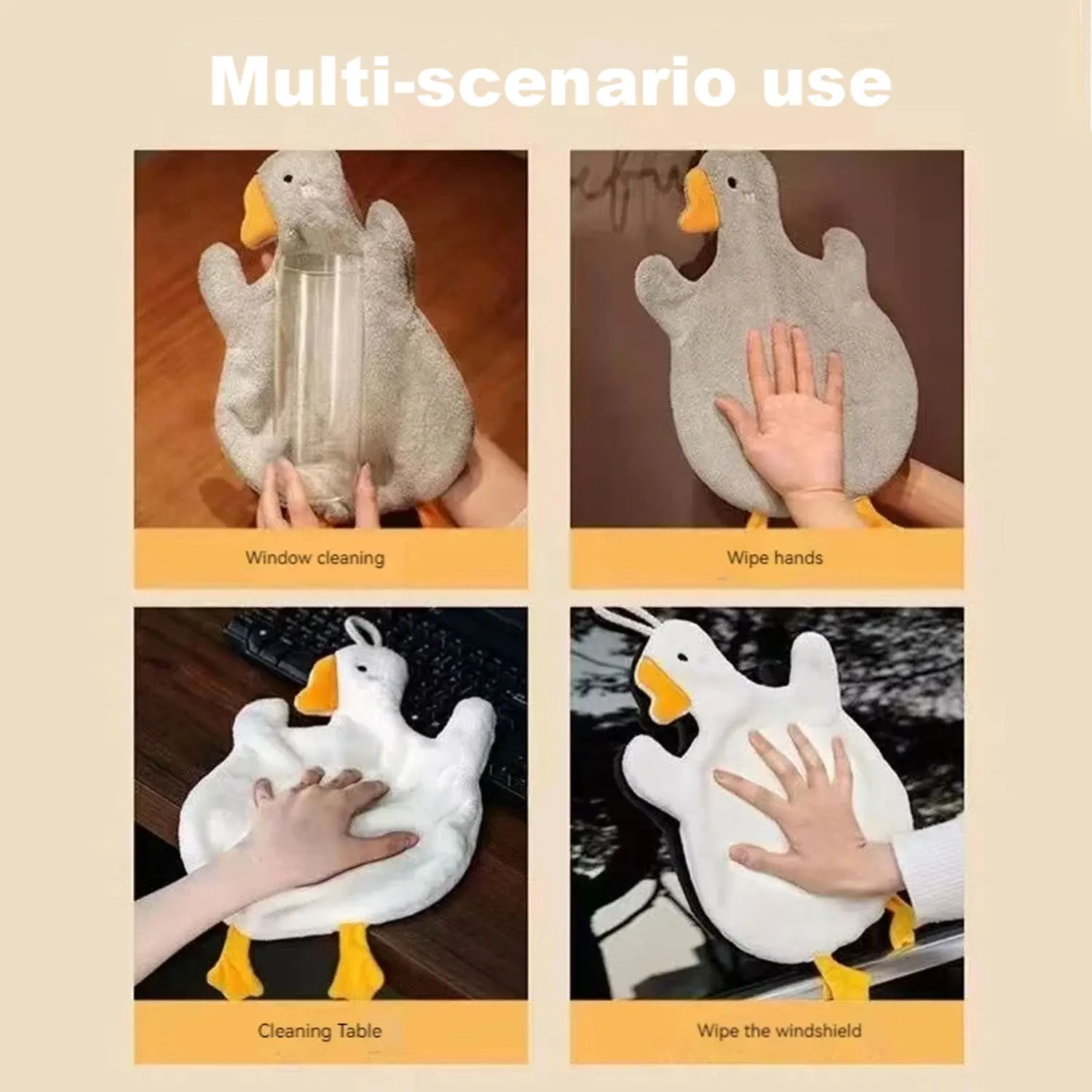 Multi-scenario use

Window cleaning

Wipe hands

Cleaning Table

Wipe the windshield