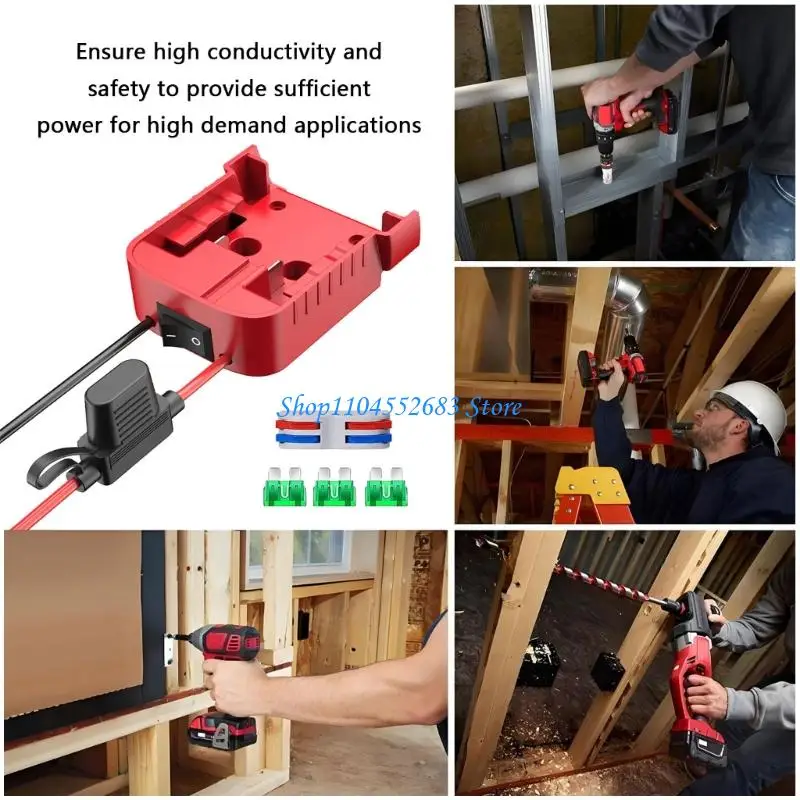 Ensure high conductivity and safety to provide sufficient power for high demand applications

Shop1104552683 Store