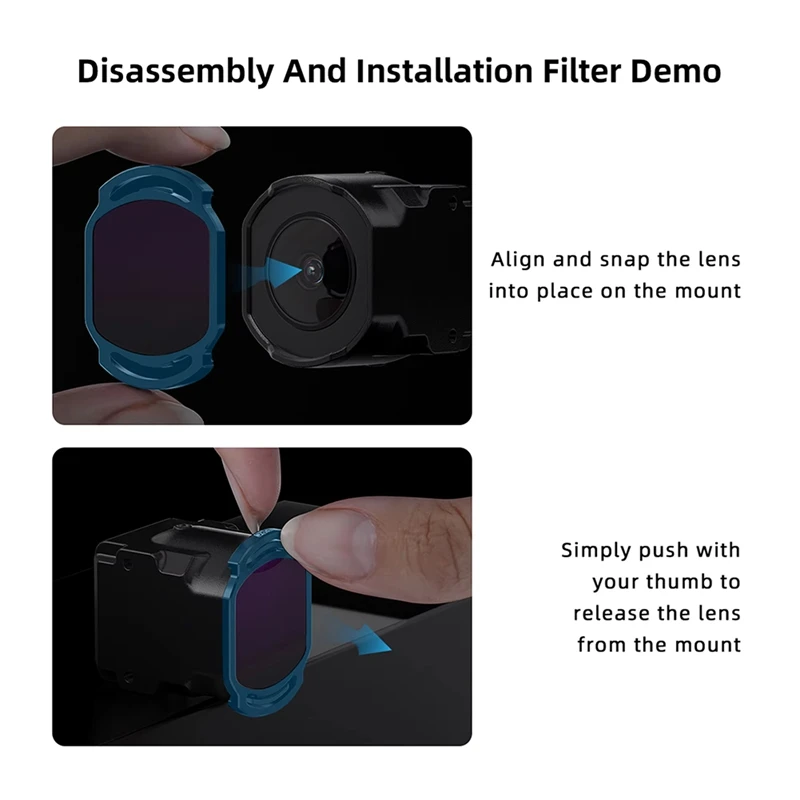 Disassembly And Installation Filter Demo

Align and snap the lens into place on the mount

Simply push with your thumb to release the lens from the mount