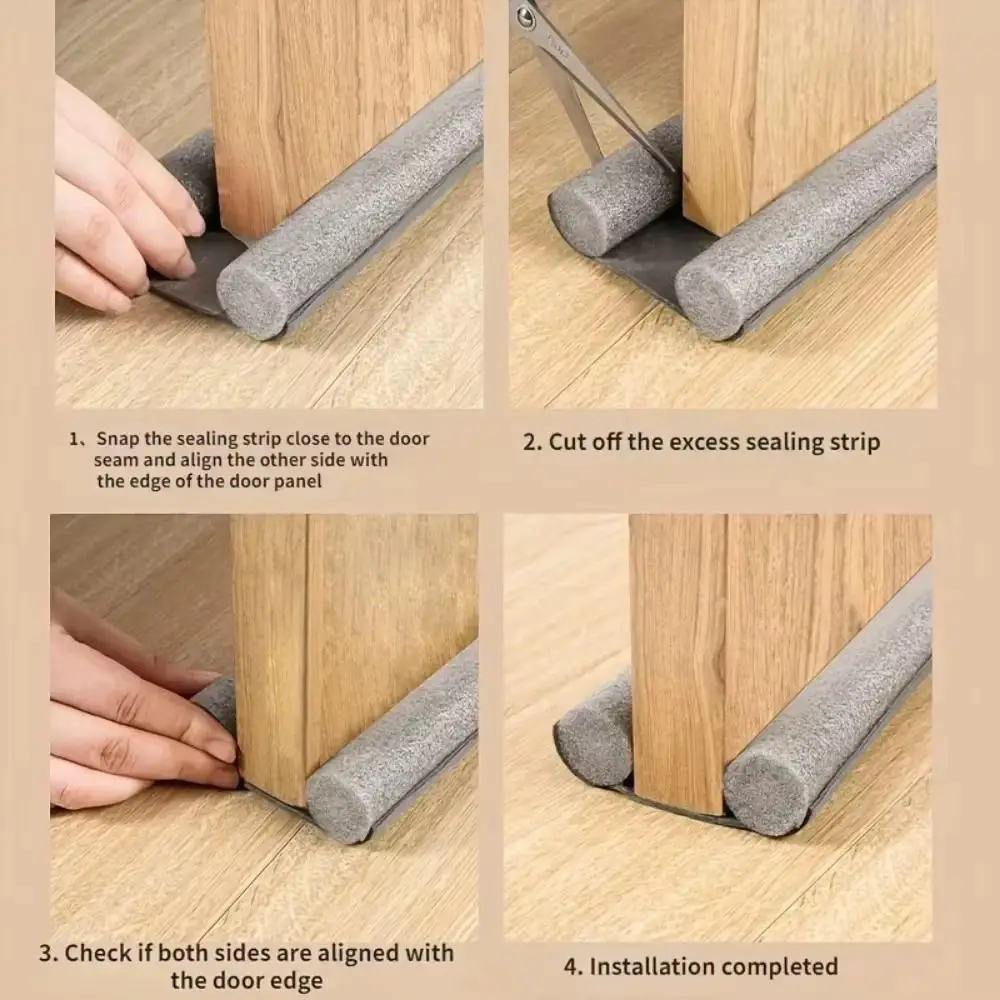 1、Snap the sealing strip close to the door seam and align the other side with the edge of the door panel

2. Cut off the excess sealing strip

3. Check if both sides are aligned with the door edge

4. Installation completed