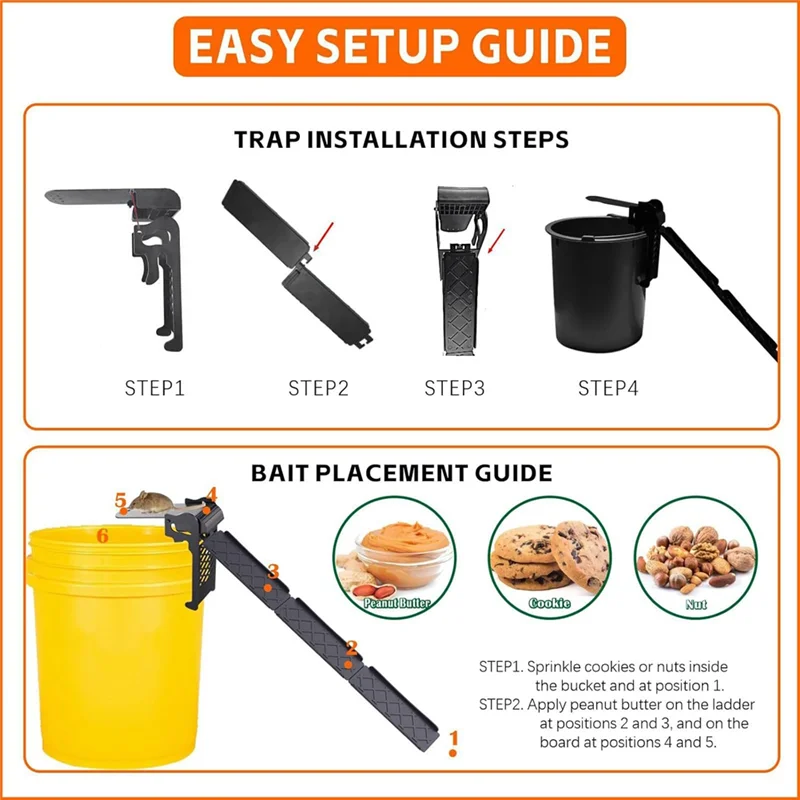 EASY SETUP GUIDE

TRAP INSTALLATION STEPS

STEP1 STEP2 STEP3 STEP4

BAIT PLACEMENT GUIDE

5 4 6 3 2 1

Peanut Butter

Cookie

Nut

STEP1. Sprinkle cookies or nuts inside the bucket and at position 1.
STEP2. Apply peanut butter on the ladder at positions 2 and 3, and on the board at positions 4 and 5.