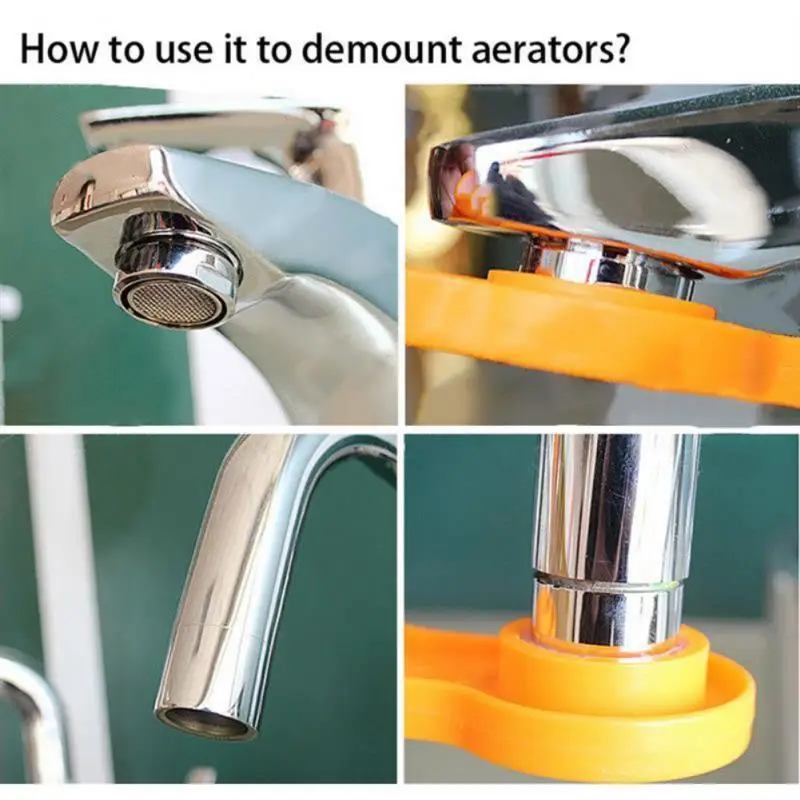 How to use it to demount aerators?