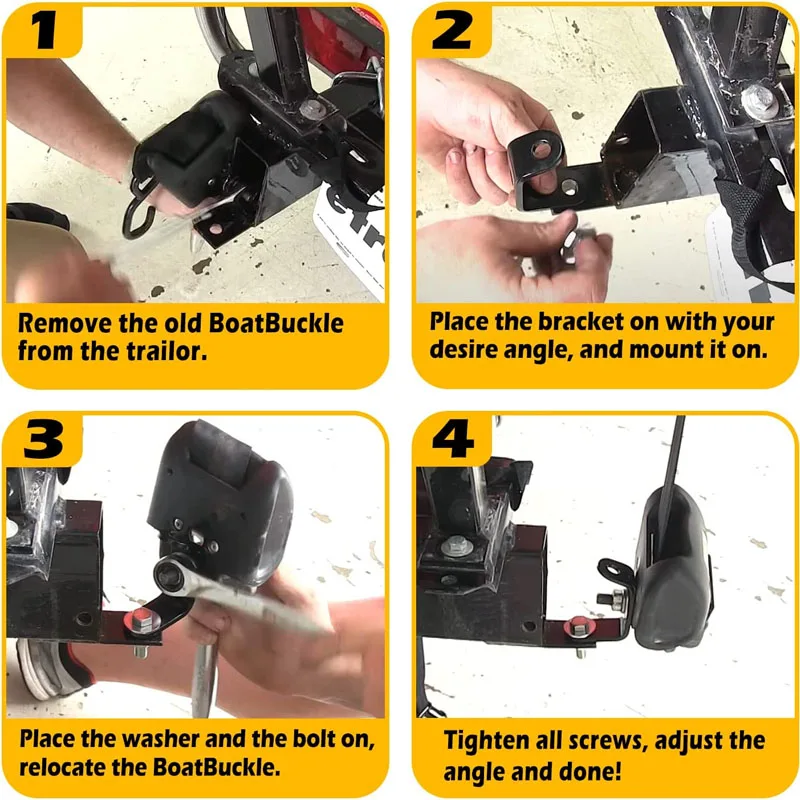 1

Remove the old BoatBuckle from the trailor.

2

Place the bracket on with your desire angle, and mount it on.

3

Place the washer and the bolt on, relocate the BoatBuckle.

4

Tighten all screws, adjust the angle and done!