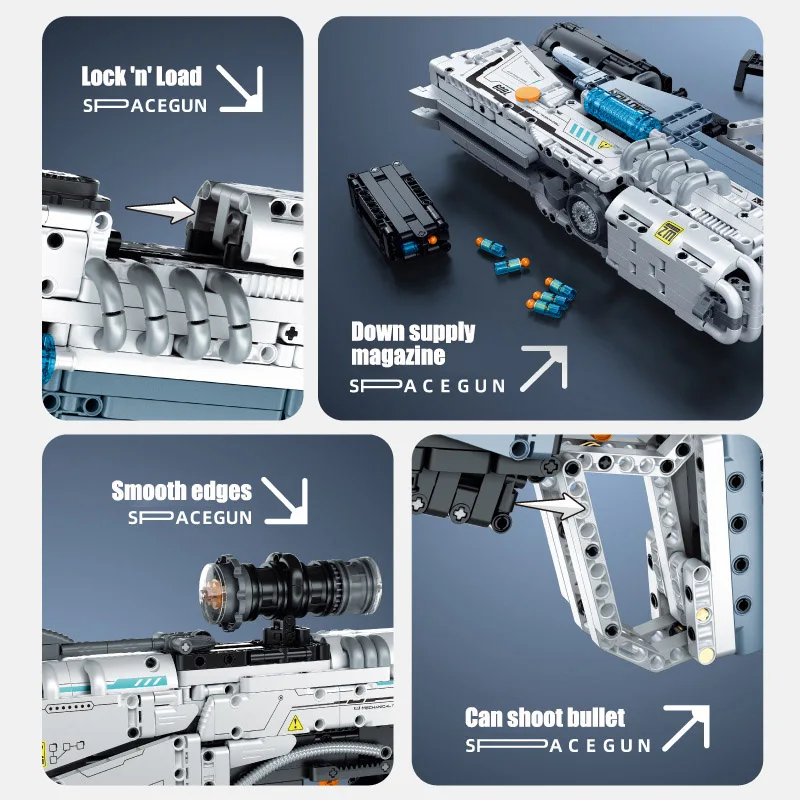 Lock 'n' Load
SPACEGUN

Down supply magazine
SPACEGUN

Smooth edges
SPACEGUN

Can shoot bullet
SPACEGUN