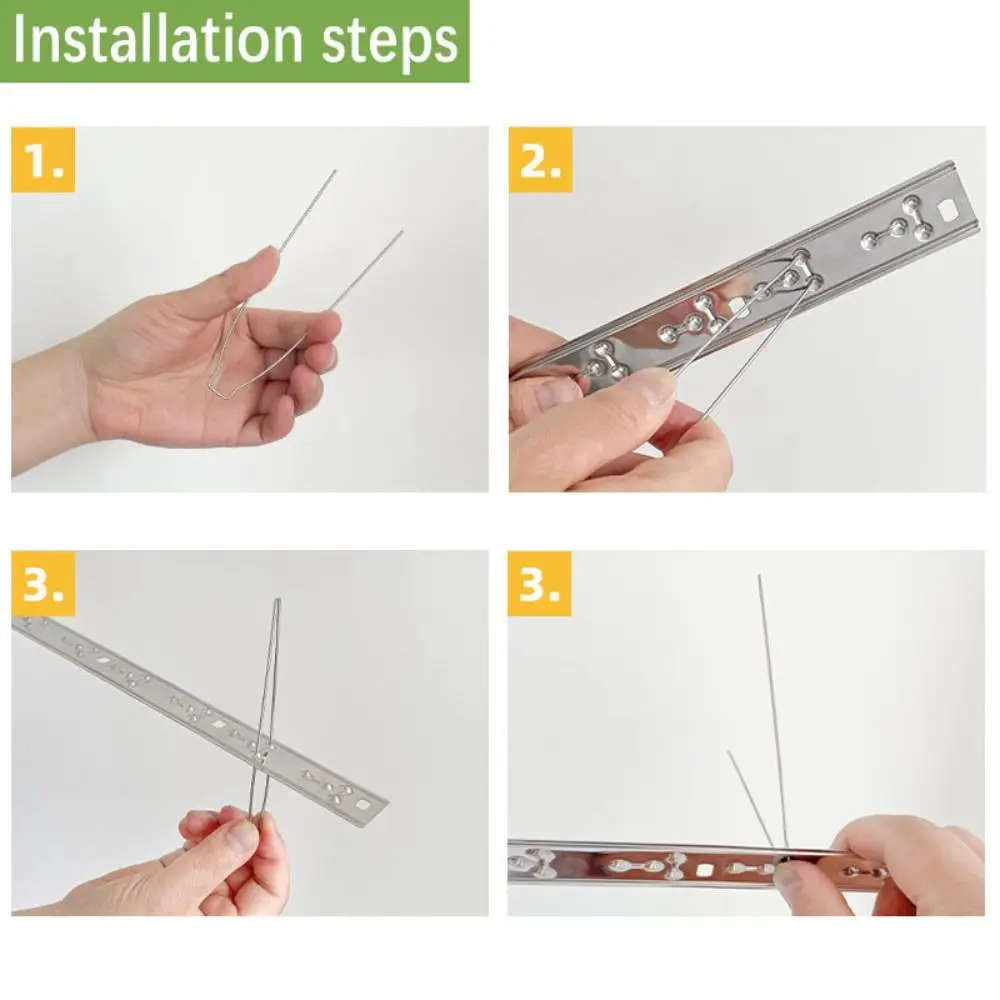 Installation steps

1.

2.

3.

3.