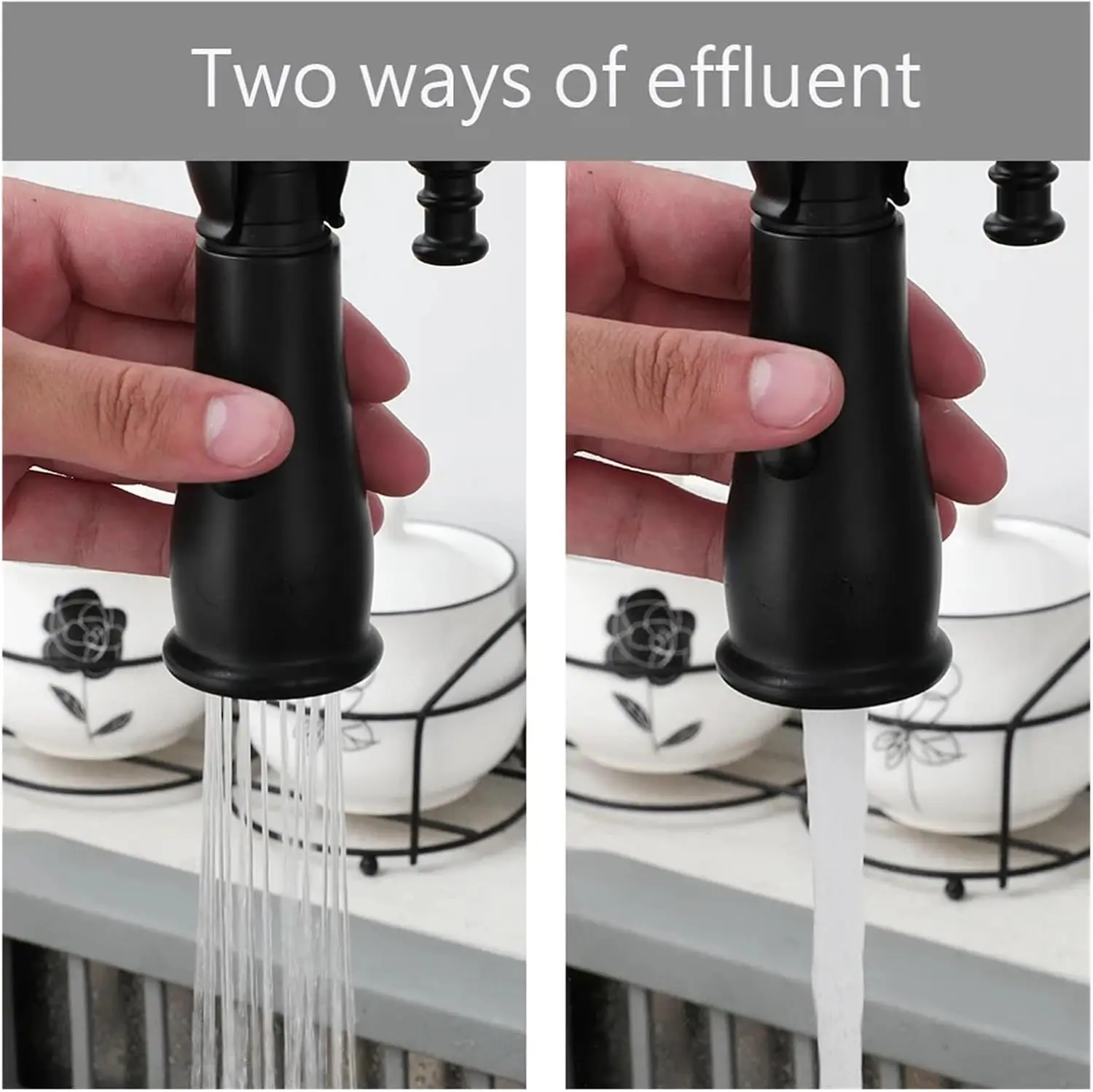 Two ways of effluent