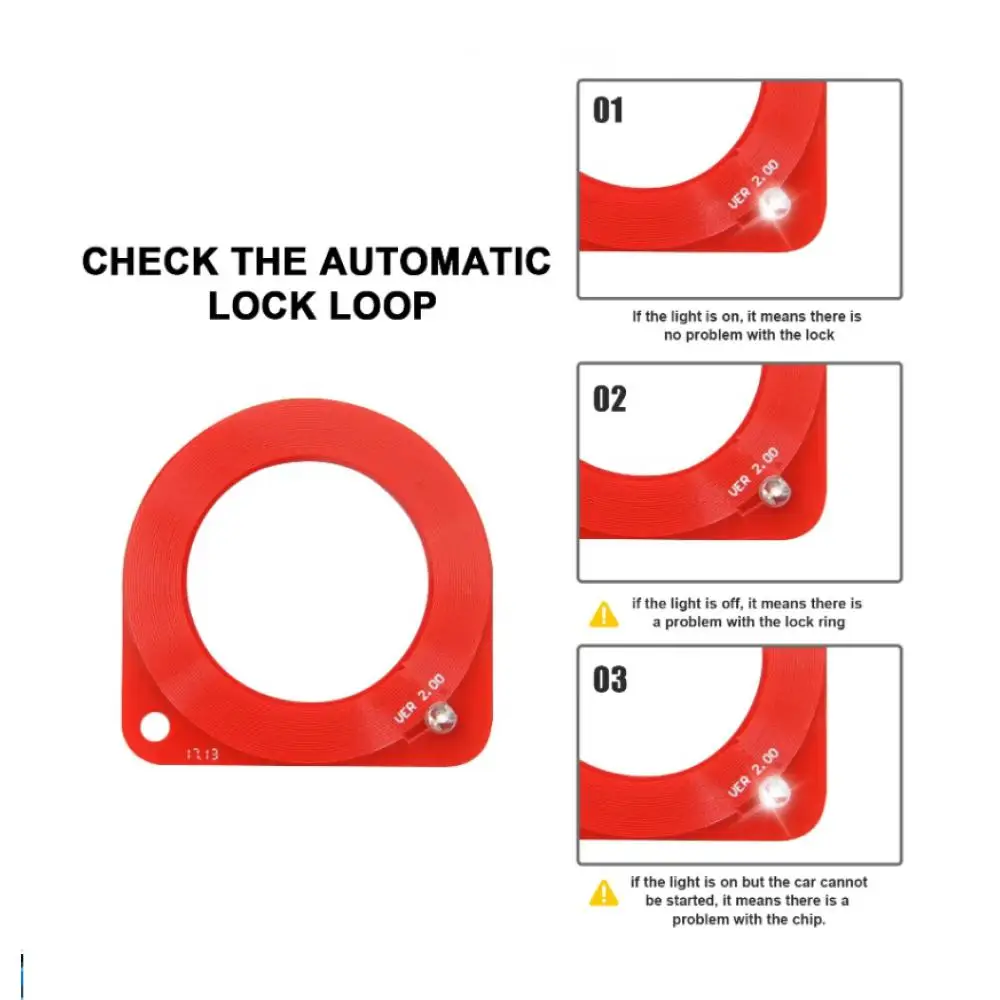 CHECK THE AUTOMATIC LOCK LOOP

VER 2.00

1313

01

VER 2.00

If the light is on, it means there is no problem with the lock

02

VER 2.00

if the light is off, it means there is a problem with the lock ring

03

VER 2.00

if the light is on but the car cannot be started, it means there is a problem with the chip.