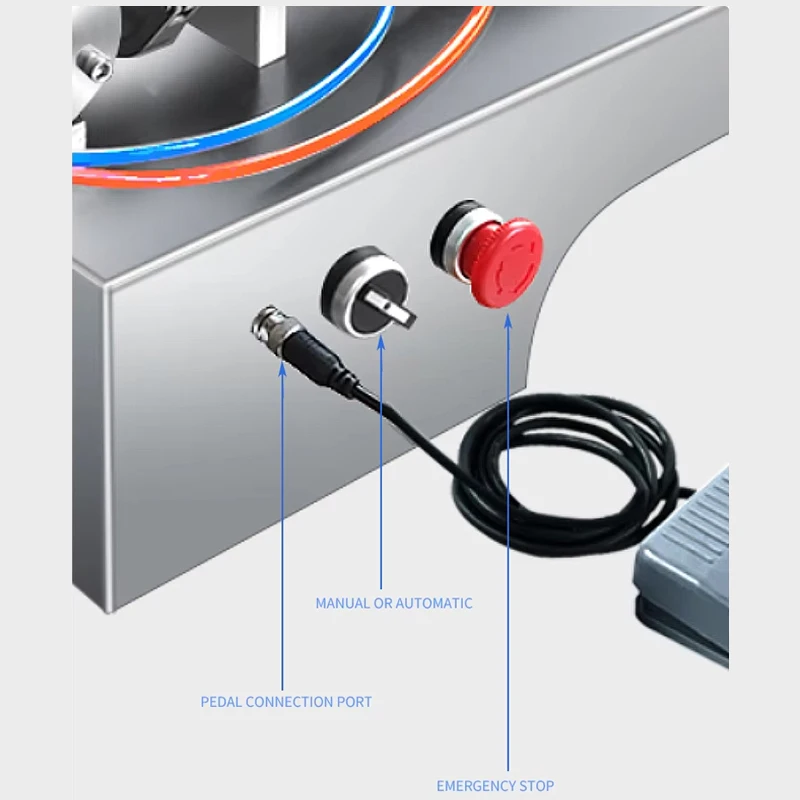 MANUAL OR AUTOMATIC

PEDAL CONNECTION PORT

EMERGENCY STOP