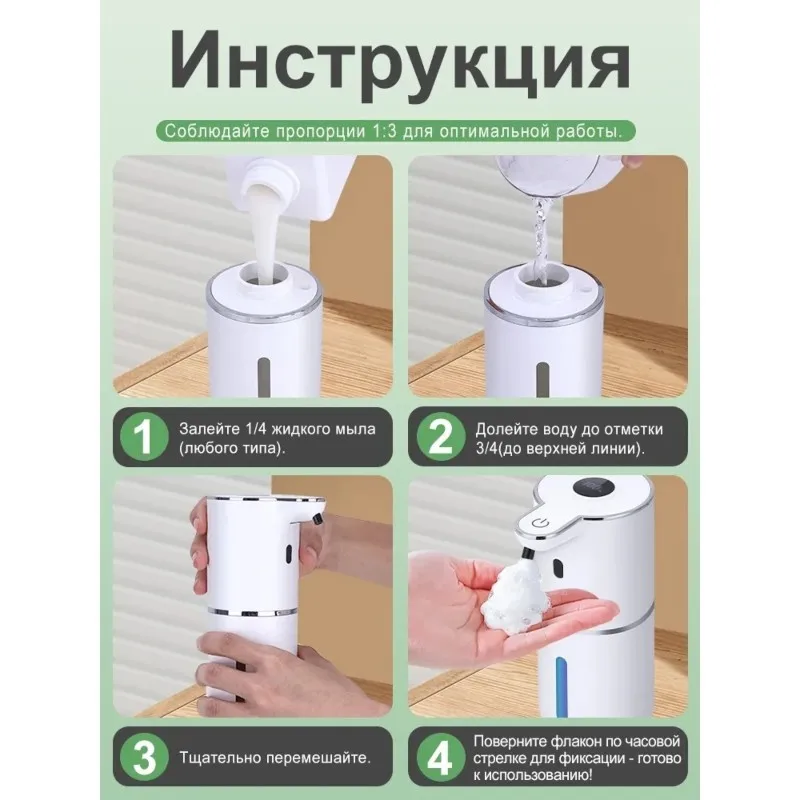 Инструкция

Соблюдайте пропорции 1:3 для оптимальной работы.

1 Залейте 1/4 жидкого мыла (любого типа).

2 Долейте воду до отметки 3/4(до верхней линии).

3 Тщательно перемешайте.

4 Поверните флакон по часовой стрелке для фиксации - готово к использованию!