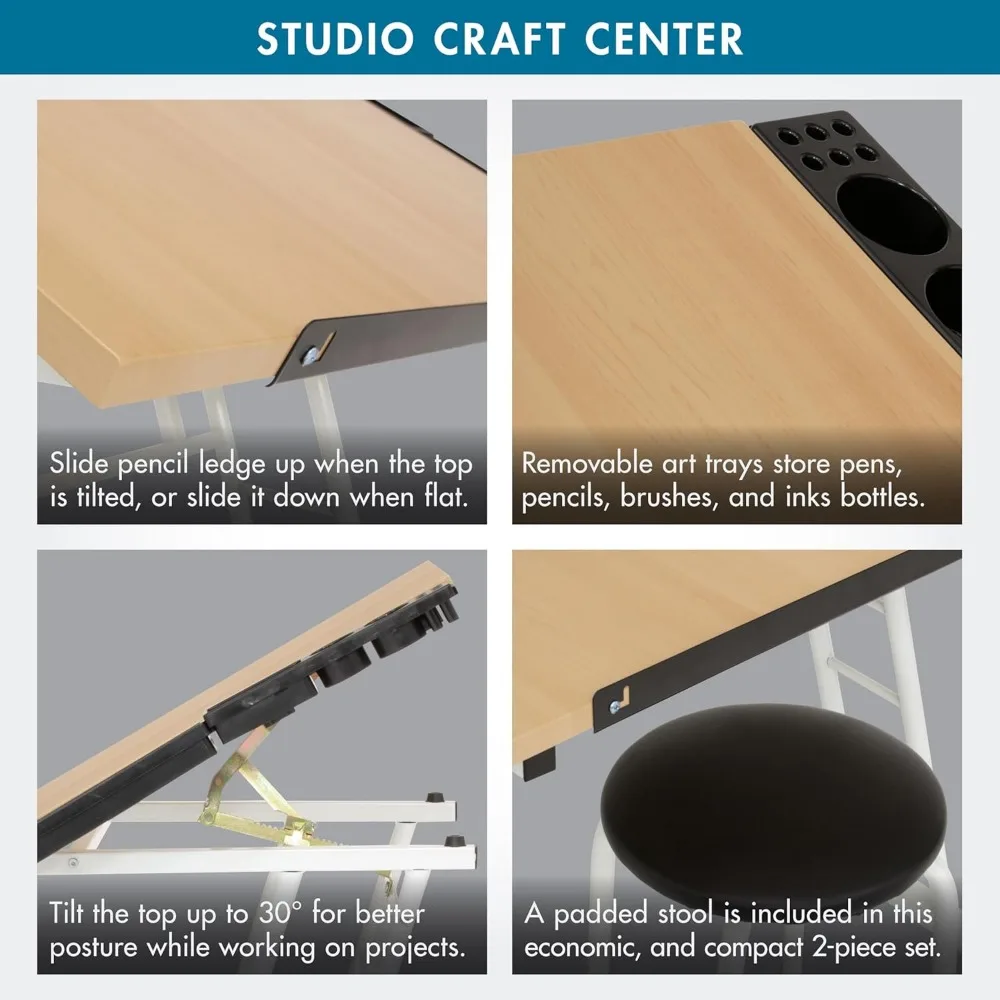 STUDIO CRAFT CENTER

Slide pencil ledge up when the top is tilted, or slide it down when flat.

Removable art trays store pens, pencils, brushes, and inks bottles.

Tilt the top up to 30° for better posture while working on projects.

A padded stool is included in this economic, and compact 2-piece set.