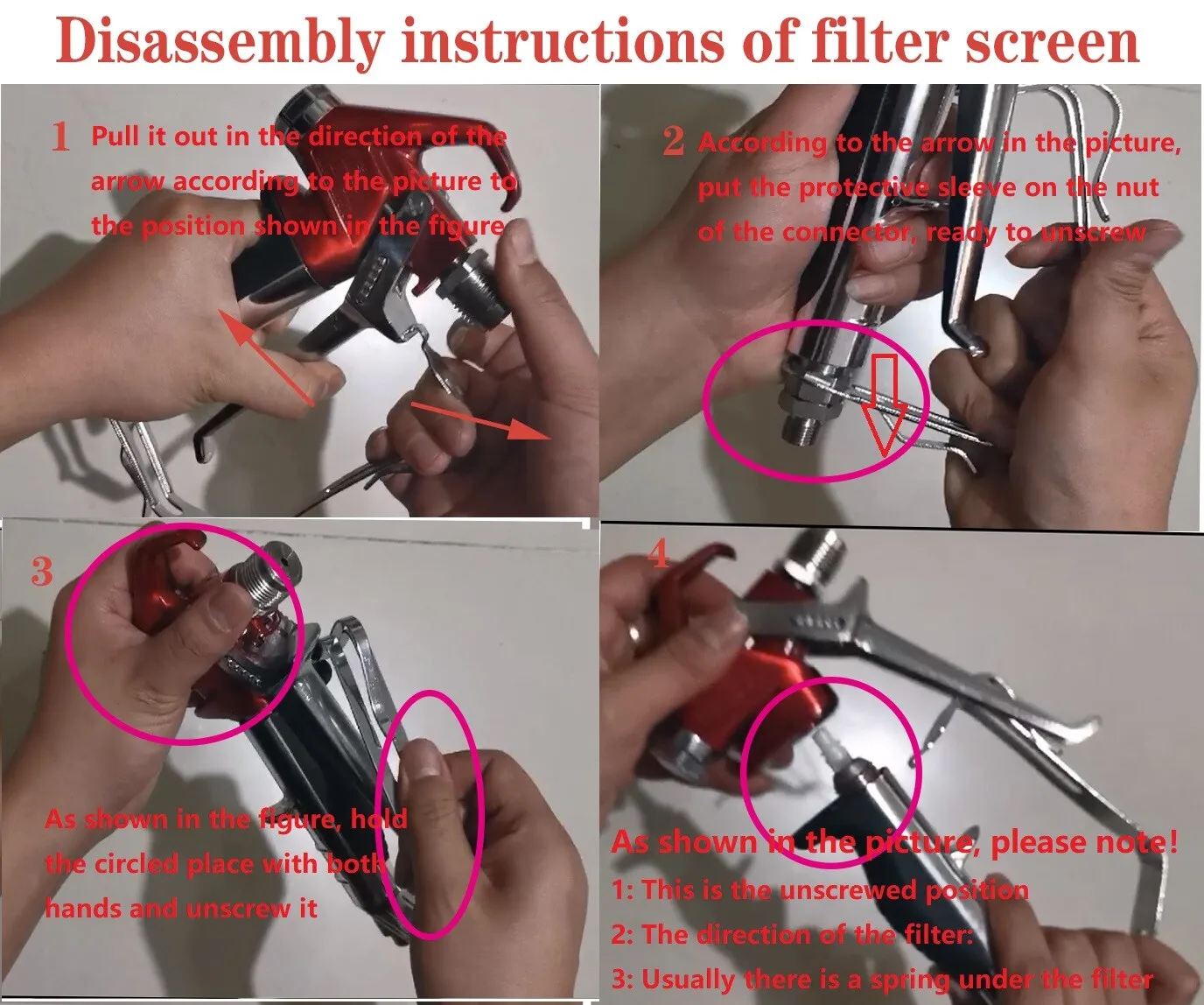 Disassembly instructions of filter screen

1 Pull it out in the direction of the arrow according to the picture to the position shown in the figure

2 According to the arrow in the picture, put the protective sleeve on the nut of the connector, ready to unscrew

3

As shown in the figure, hold the circled place with both hands and unscrew it

4

As shown in the picture, please note!

1: This is the unscrewed position

2: The direction of the filter:

3: Usually there is a spring under the filter