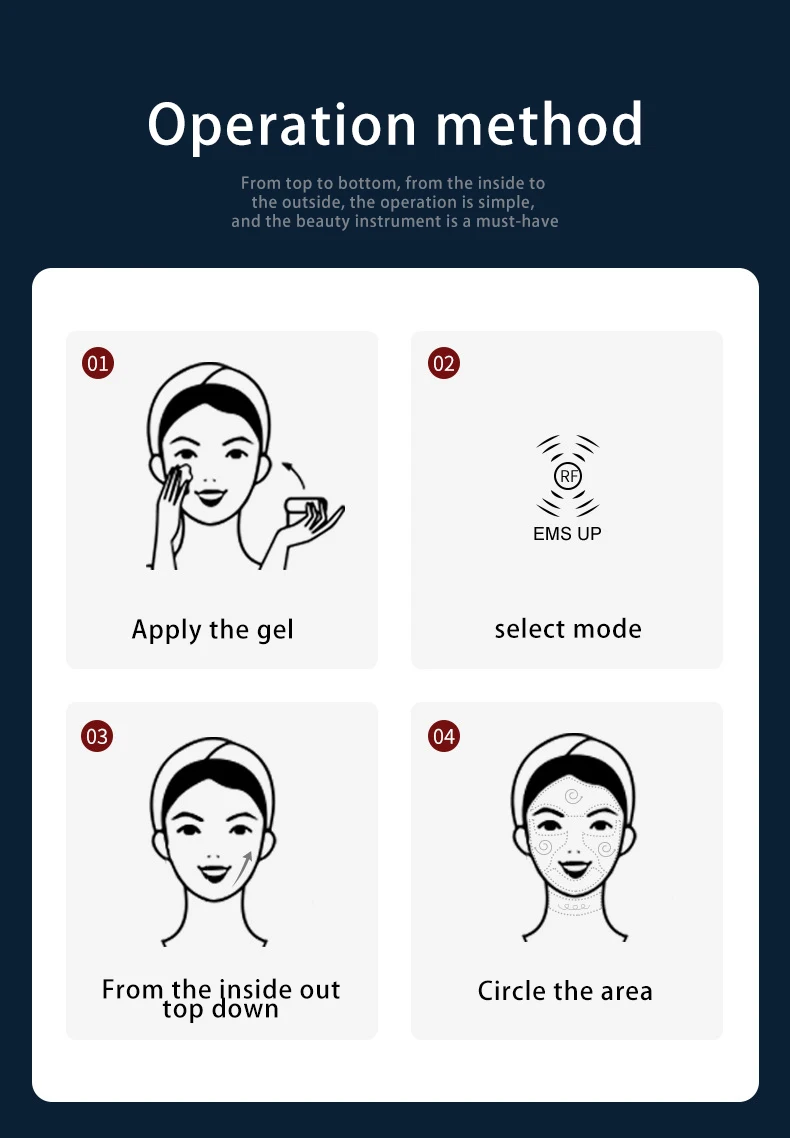 Operation method

From top to bottom, from the inside to the outside, the operation is simple, and the beauty instrument is a must-have

01

Apply the gel

02

RF

EMS UP

select mode

03

From the inside out top down

04

Circle the area