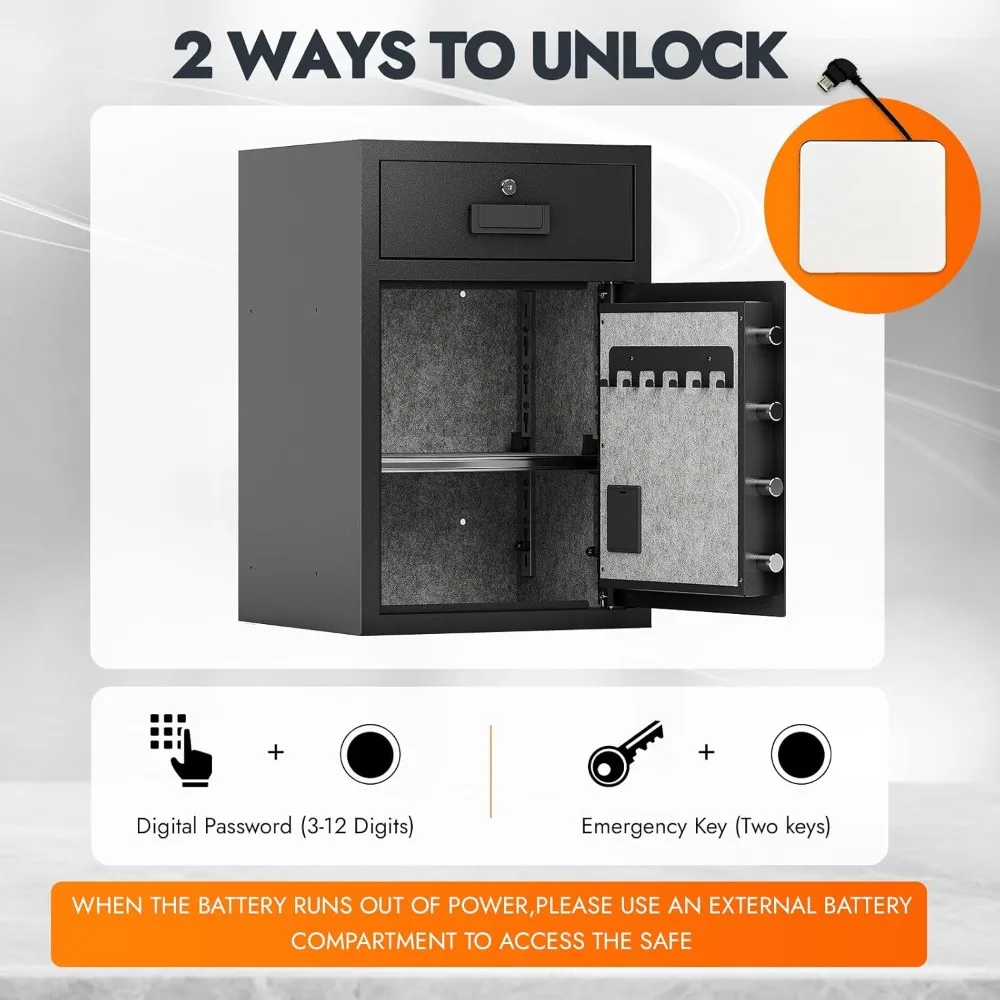 2 WAYS TO UNLOCK

+

Digital Password (3-12 Digits)

+

Emergency Key (Two keys)

WHEN THE BATTERY RUNS OUT OF POWER,PLEASE USE AN EXTERNAL BATTERY COMPARTMENT TO ACCESS THE SAFE