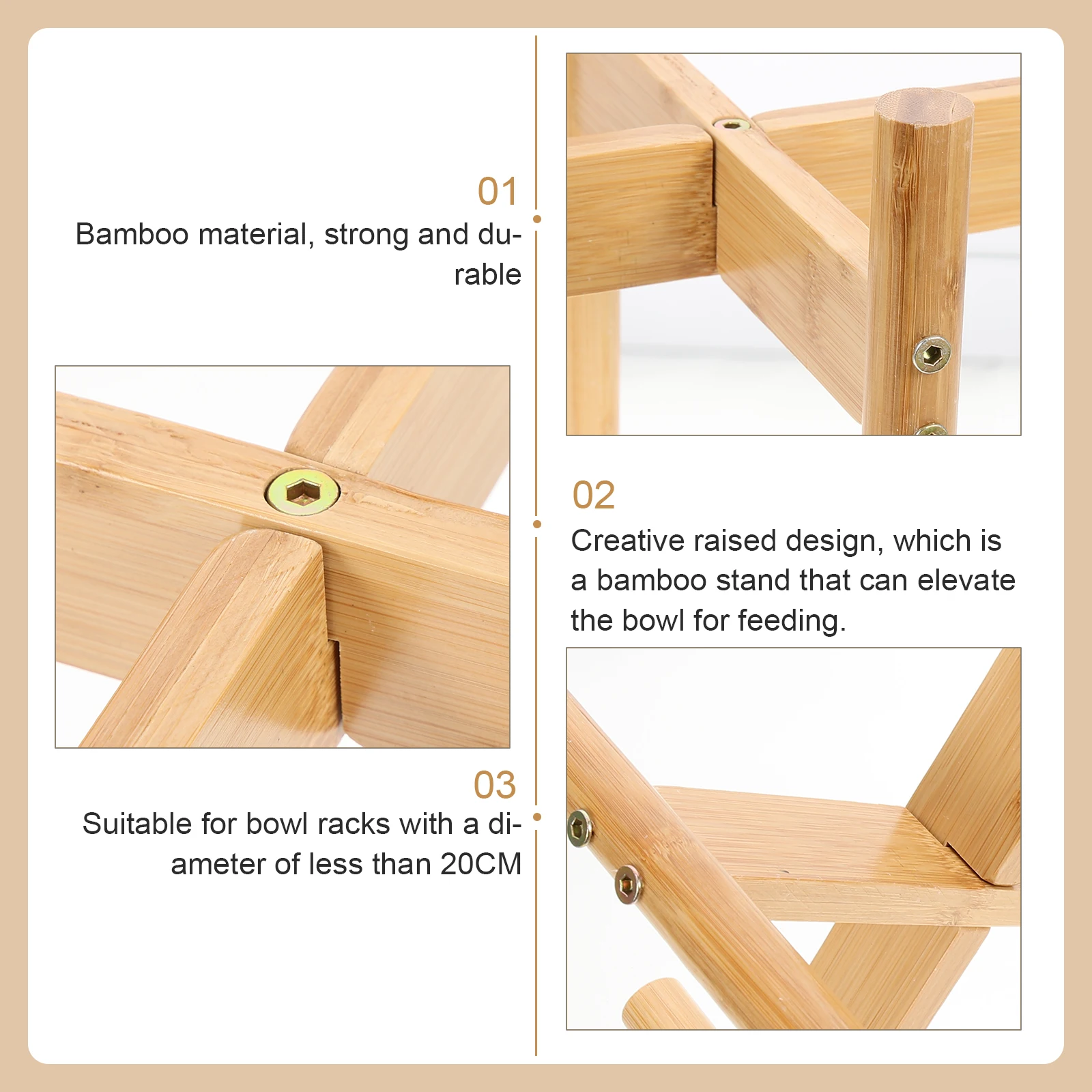 01
Bamboo material, strong and durable

02
Creative raised design, which is a bamboo stand that can elevate the bowl for feeding.

03
Suitable for bowl racks with a diameter of less than 20CM