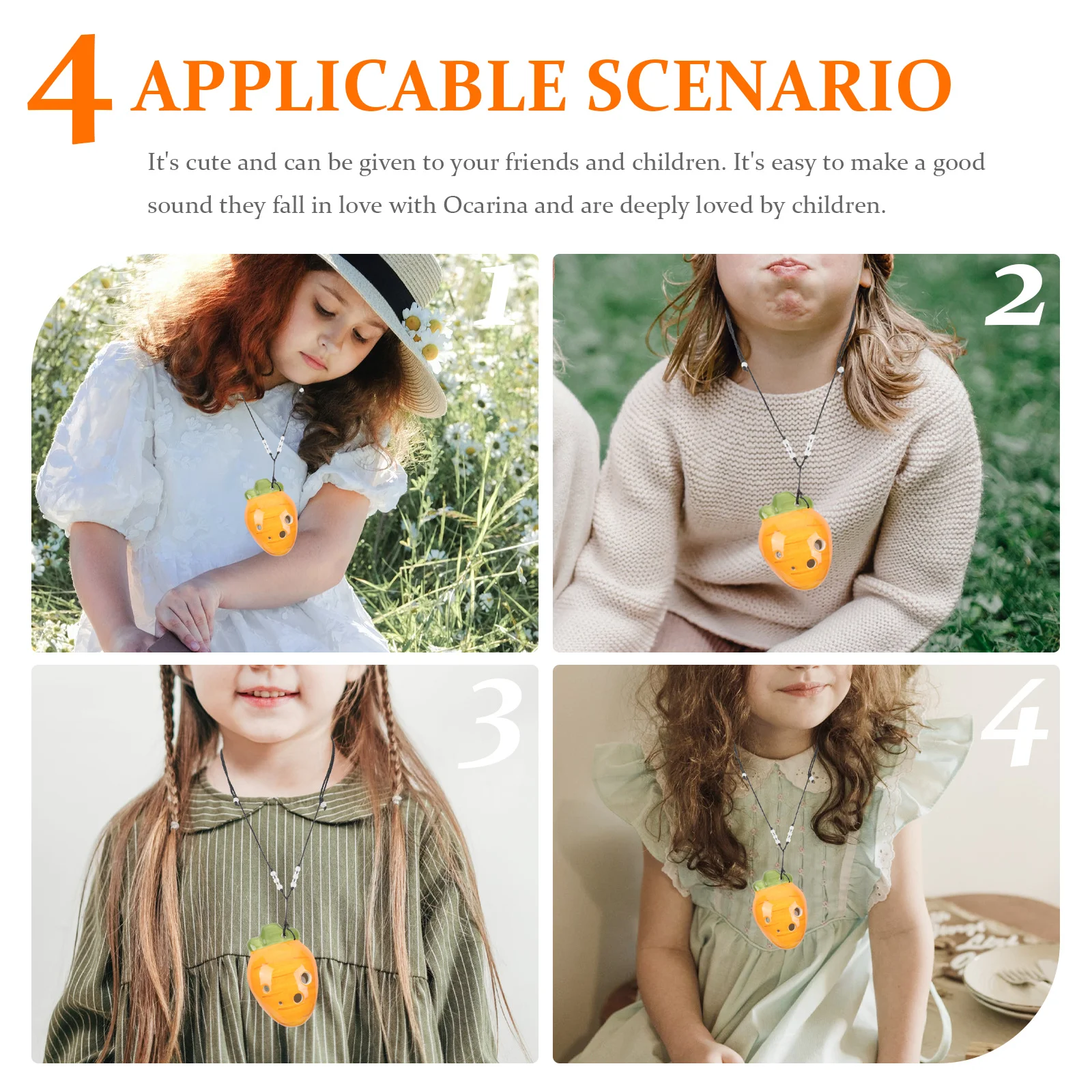 4 APPLICABLE SCENARIO

It's cute and can be given to your friends and children. It's easy to make a good sound they fall in love with Ocarina and are deeply loved by children.

1

2

3

4