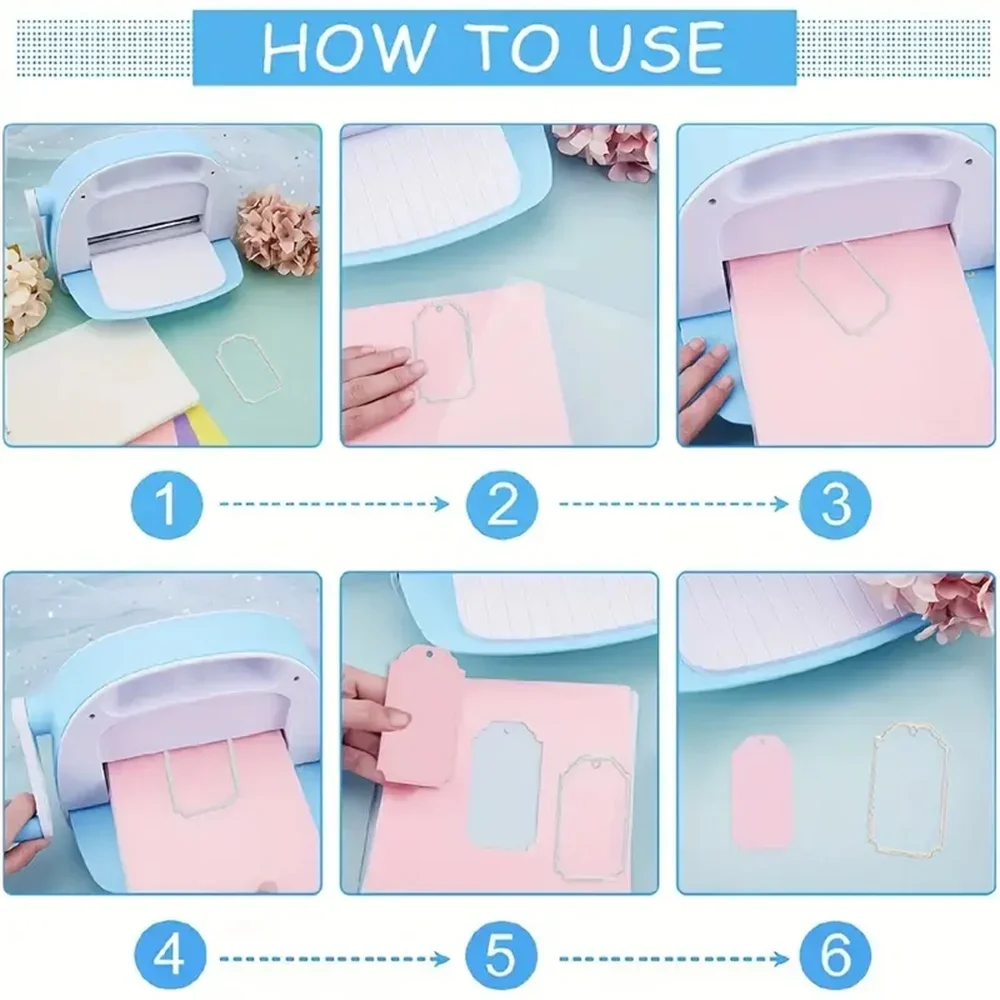 HOW TO USE

1

2

3

4

5

6