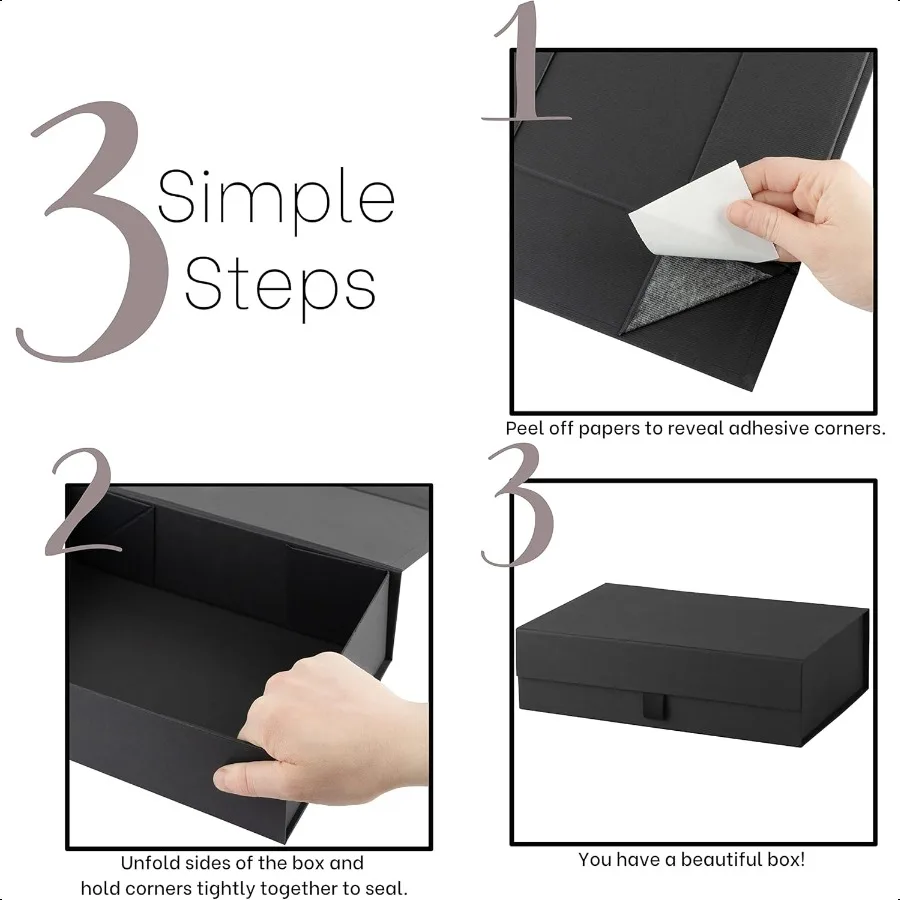 3 Simple Steps

1

Peel off papers to reveal adhesive corners.

2

Unfold sides of the box and hold corners tightly together to seal.

3

You have a beautiful box!