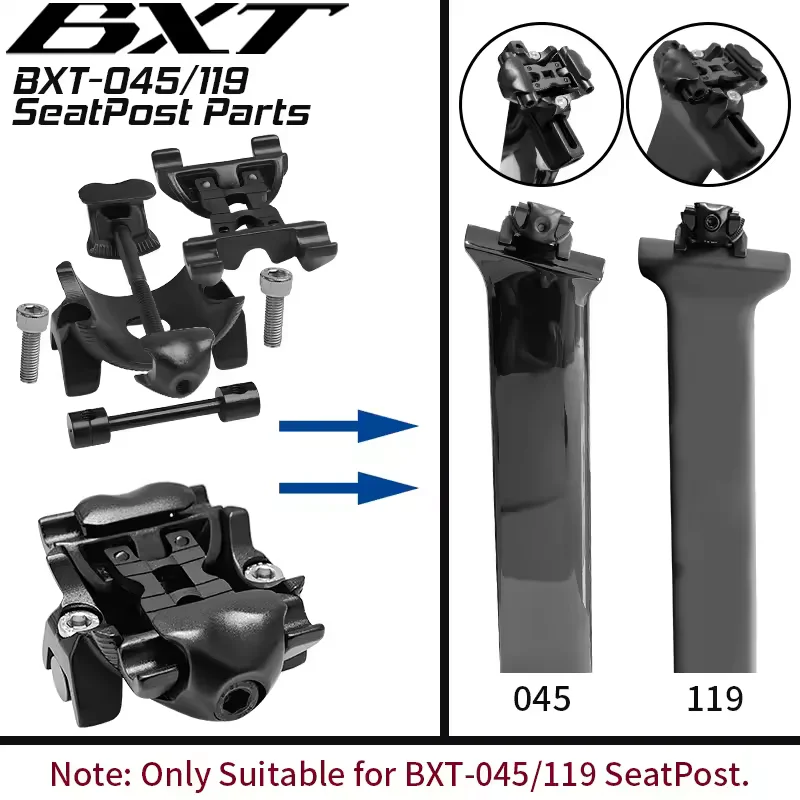 BXT
BXT-045/119
SeatPost Parts

045

119

Note: Only Suitable for BXT-045/119 SeatPost.