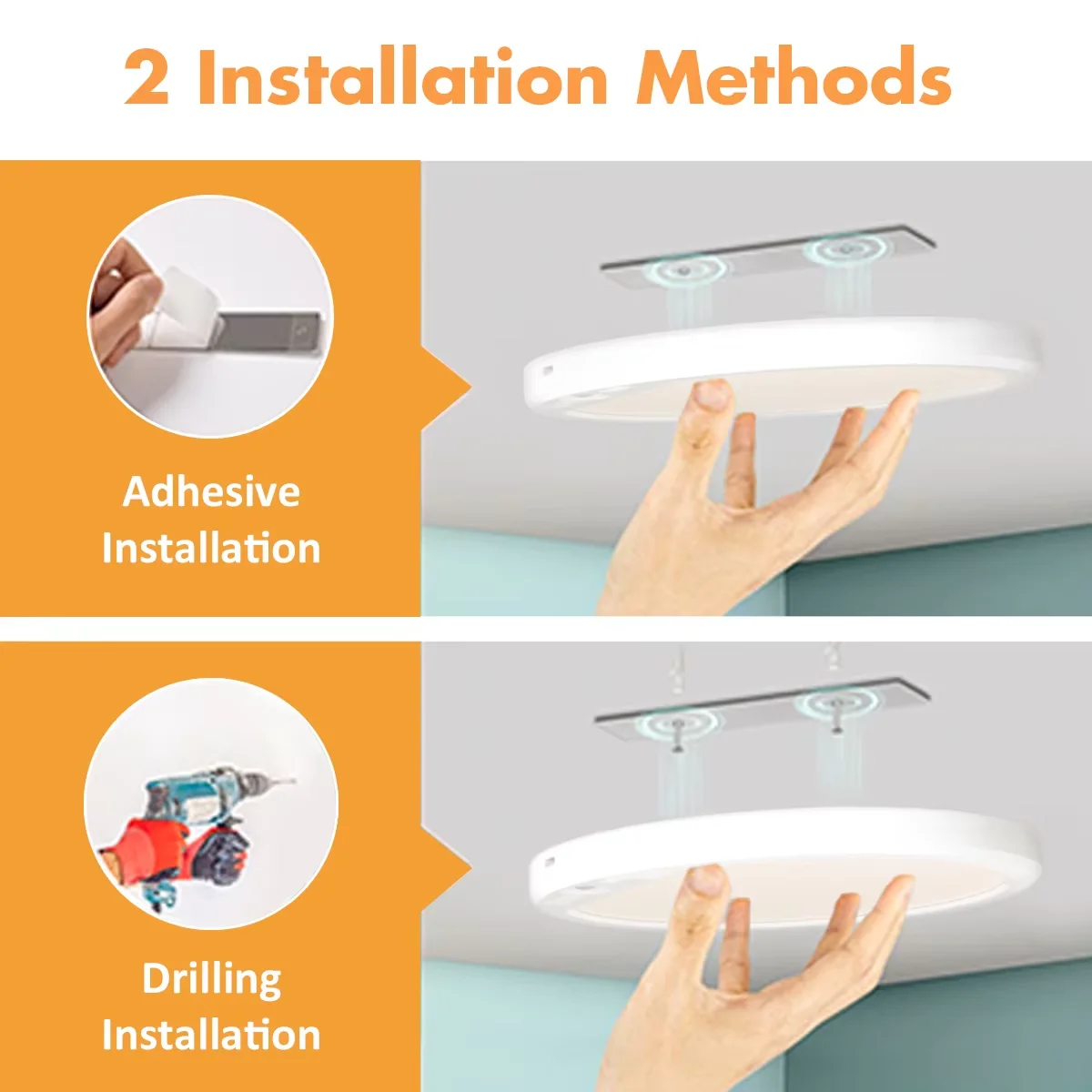 2 Installation Methods

Adhesive Installation

Drilling Installation