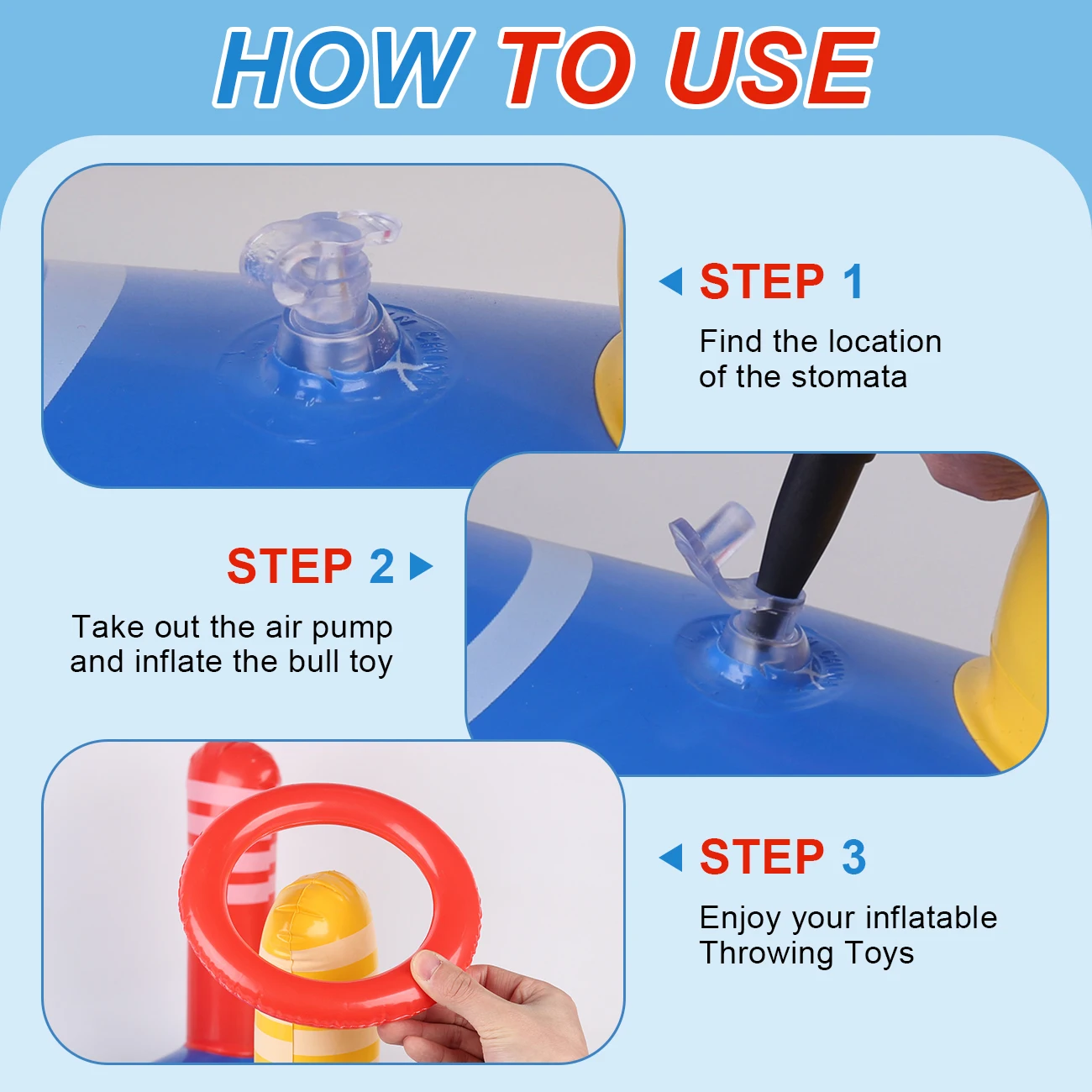 HOW TO USE

STEP 1
Find the location of the stomata

STEP 2
Take out the air pump and inflate the bull toy

STEP 3
Enjoy your inflatable Throwing Toys