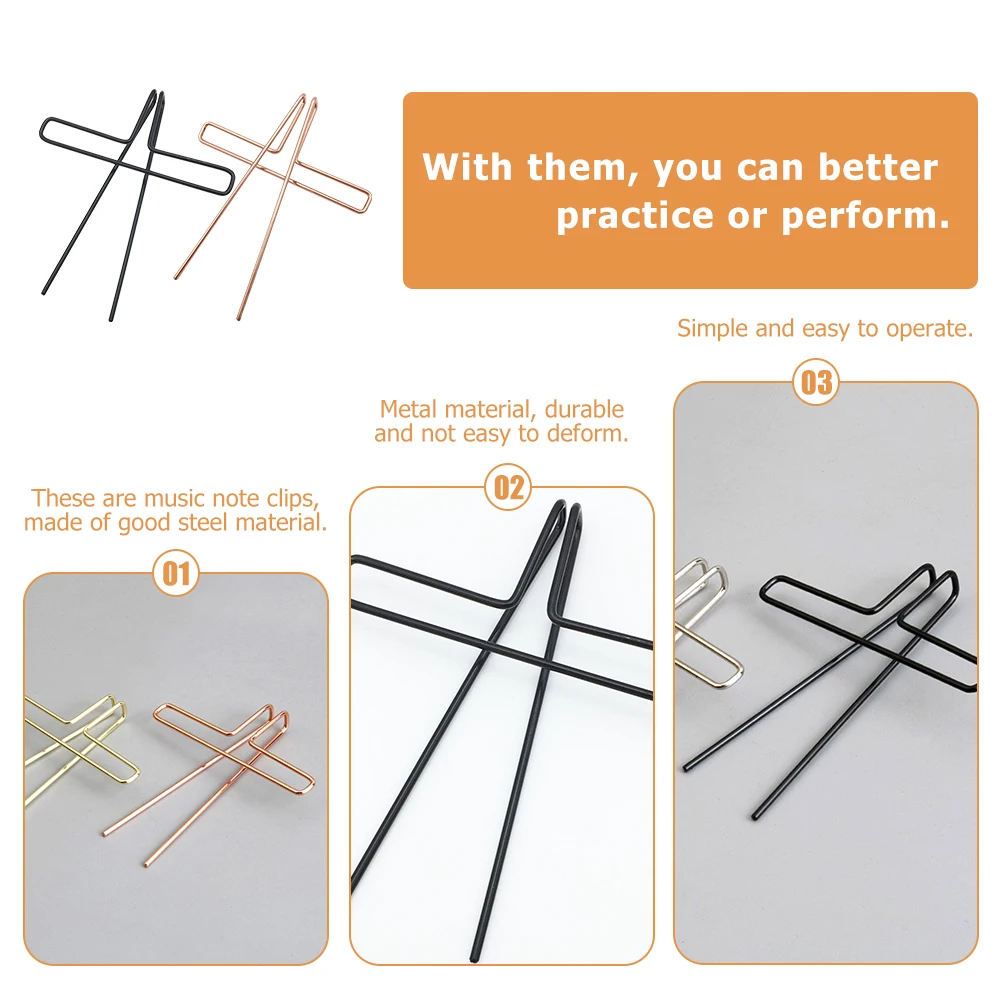 With them, you can better practice or perform.

Simple and easy to operate.

03

Metal material, durable and not easy to deform.

02

These are music note clips, made of good steel material.

01