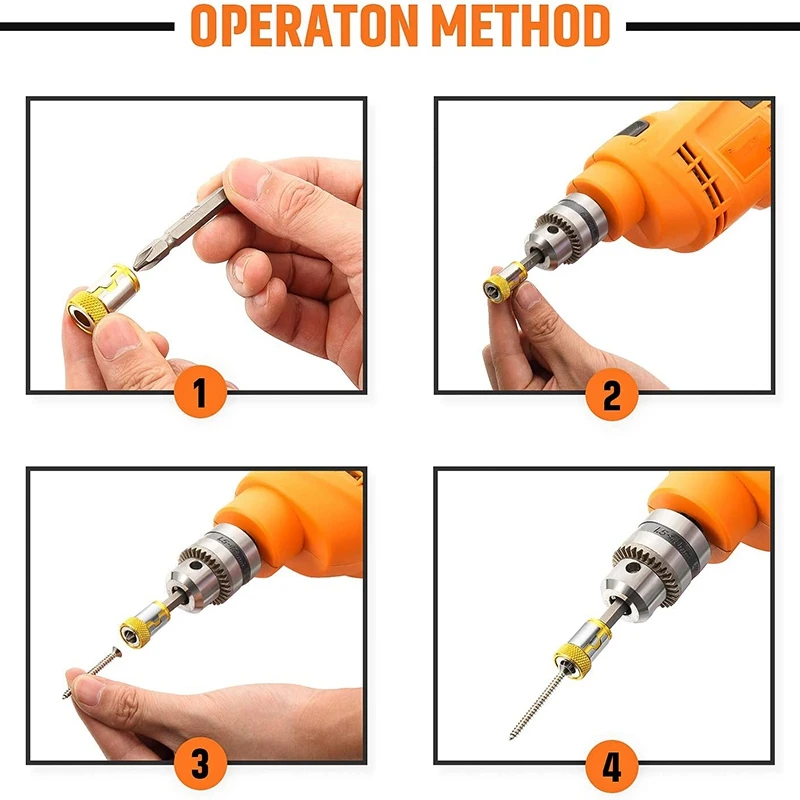 OPERATON METHOD

1

2

3

4