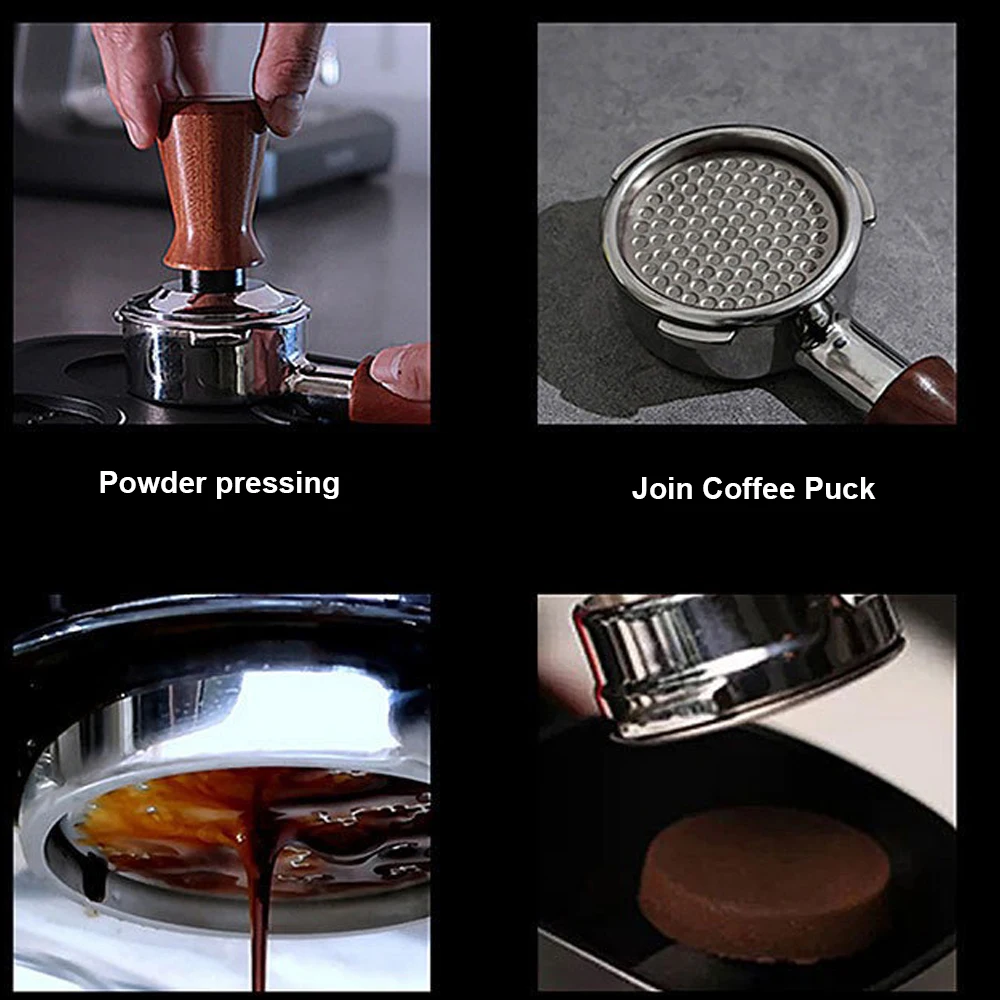 Powder pressing

Join Coffee Puck