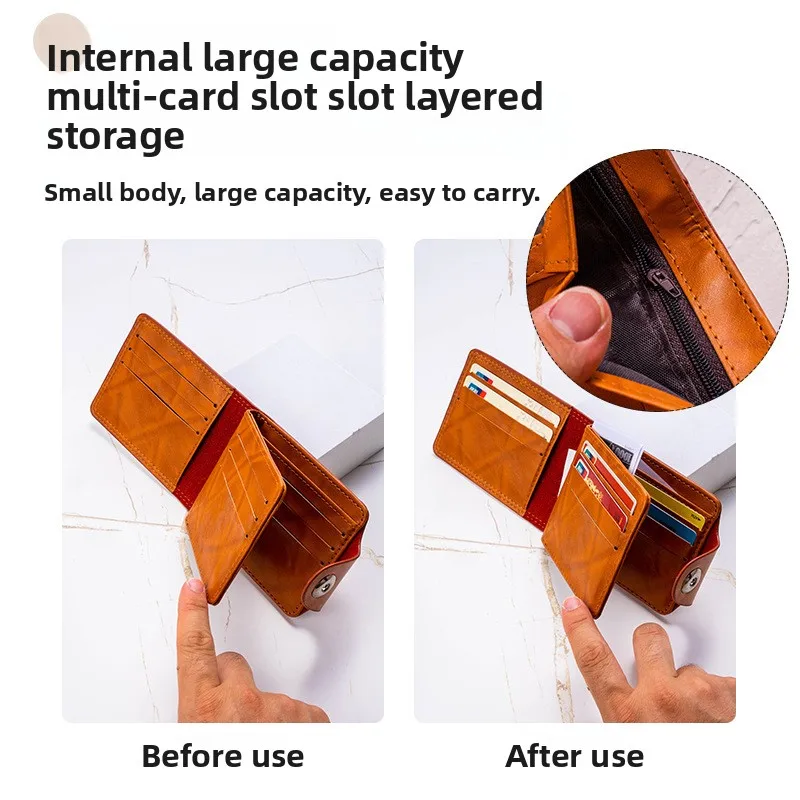 Internal large capacity multi-card slot slot layered storage

Small body, large capacity, easy to carry.

Before use

After use