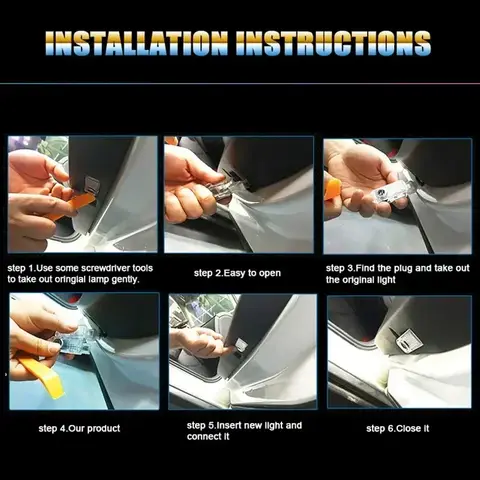 INSTALLATION INSTRUCTIONS

step 1.Use some screwdriver tools to take out oringial lamp gently.

step 2.Easy to open

step 3.Find the plug and take out the original light

step 4.Our product

step 5.Insert new light and connect it

step 6.Close it